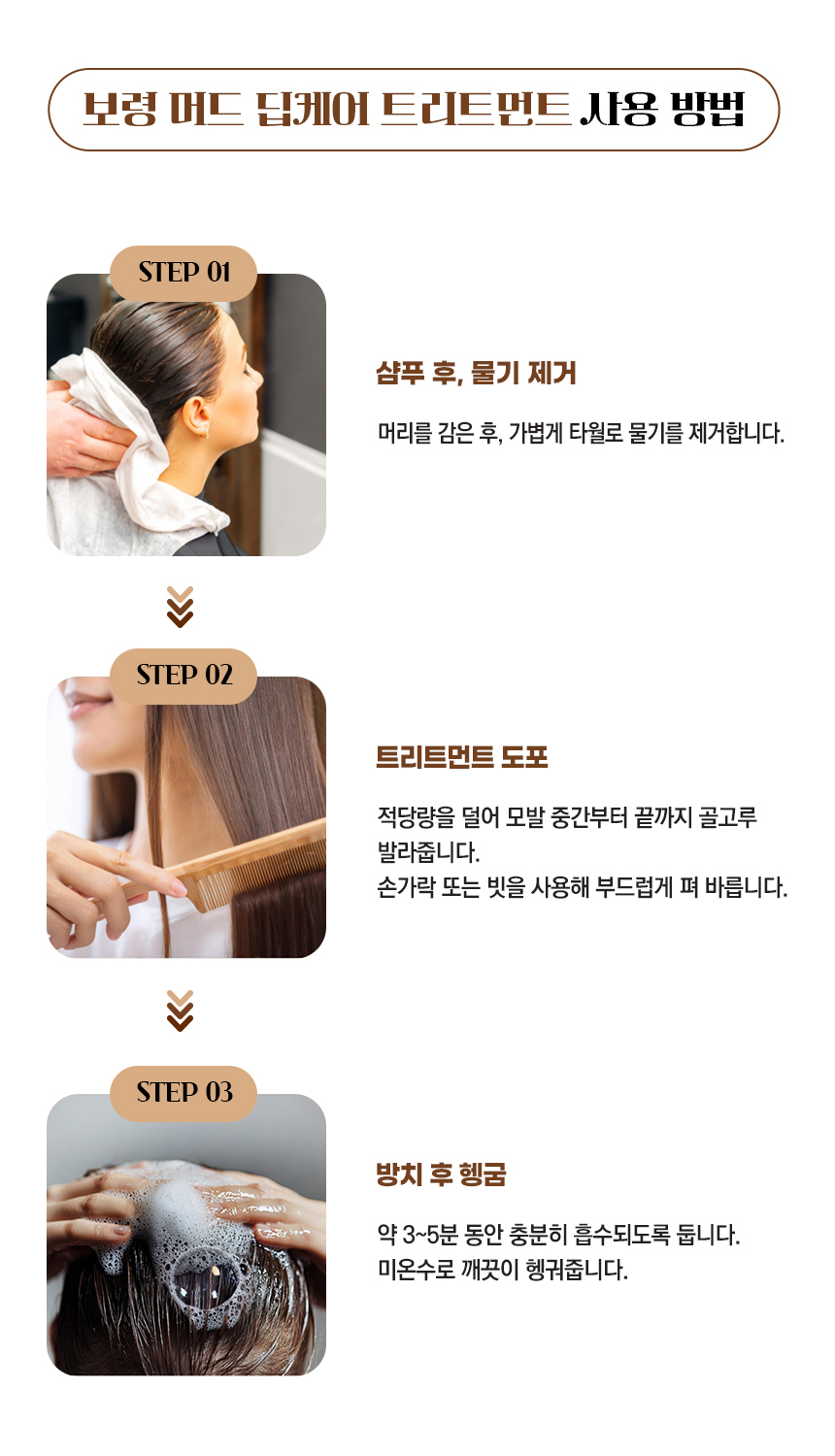 보령 머드 딥케어 트리트먼트 사용 방법

STEP 01

샴푸 후, 물기 제거

머리를 감은 후, 가볍게 타월로 물기를 제거합니다.

STEP 02

트리트먼트 도포

적당량을 덜어 모발 중간부터 끝까지 골고루 발라줍니다.
손가락 또는 빗을 사용해 부드럽게 펴 바릅니다.

STEP 03

방치 후 헹굼

약 3~5분 동안 충분히 흡수되도록 둡니다.
미온수로 깨끗이 헹궈줍니다.