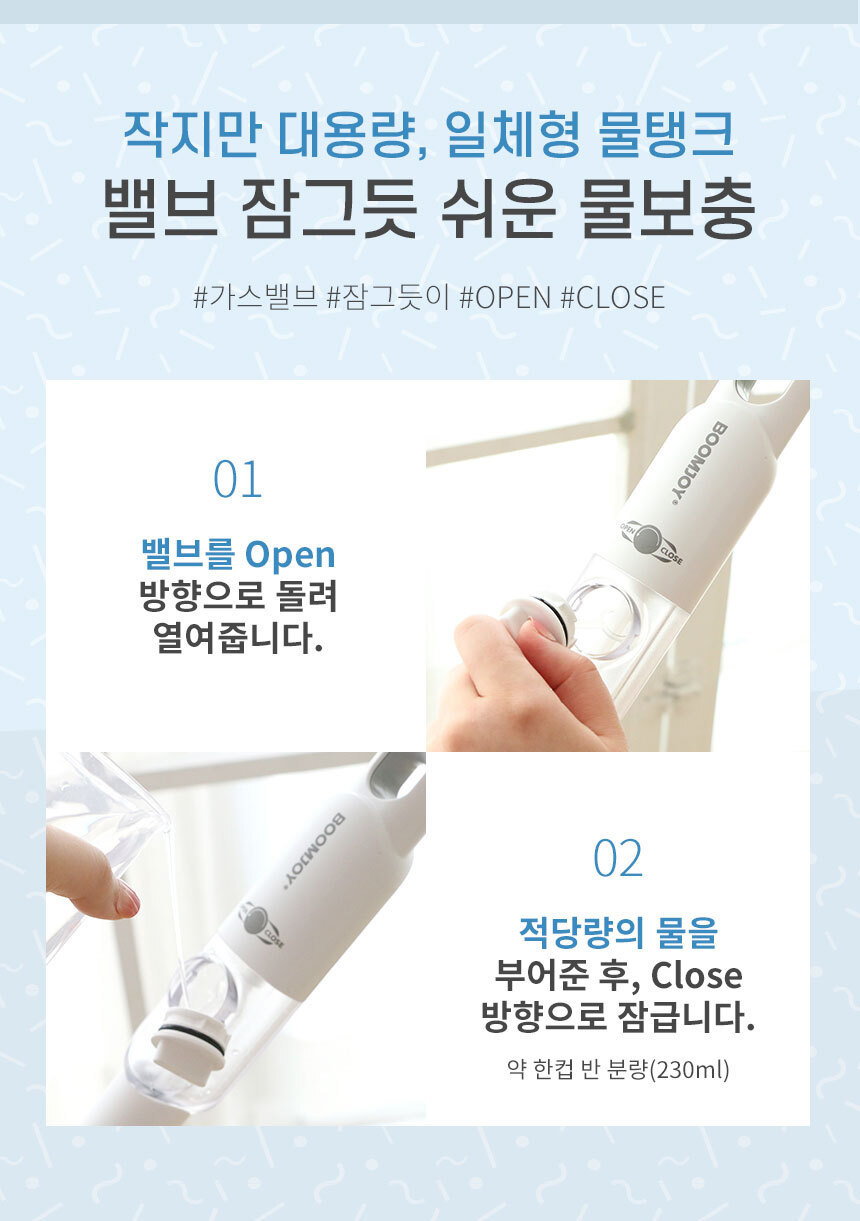 작지만 대용량, 일체형 물탱크
밸브 잠그듯 쉬운 물보충

#가스밸브 #잠그듯이 #OPEN #CLOSE

01

밸브를 Open
방향으로 돌려
열여줍니다.

BOOMJOY®

OPEN CLOSE

BOOMJOY®

CLOSE

02

적당량의 물을
부어준 후, Close
방향으로 잠급니다.

약 한컵 반 분량(230ml)