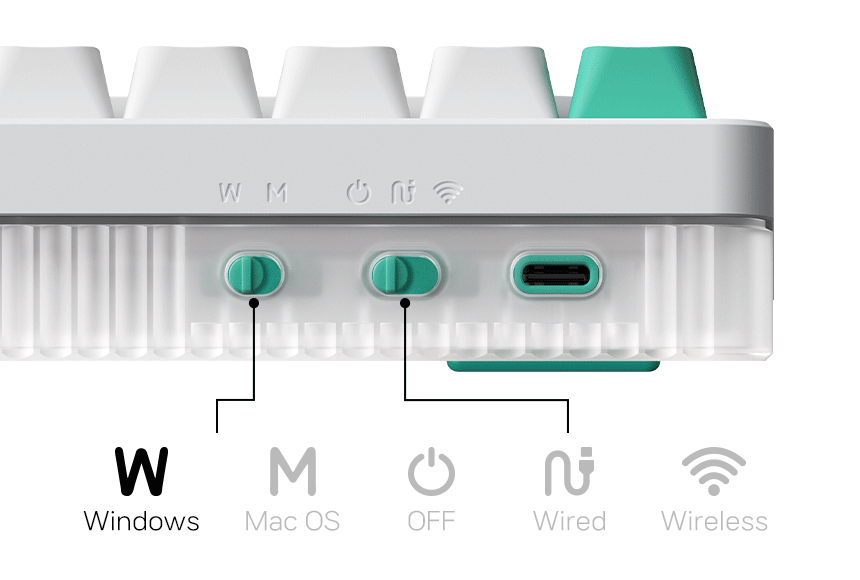 W M

W
Windows

M
Mac OS

OFF

Wired

Wireless