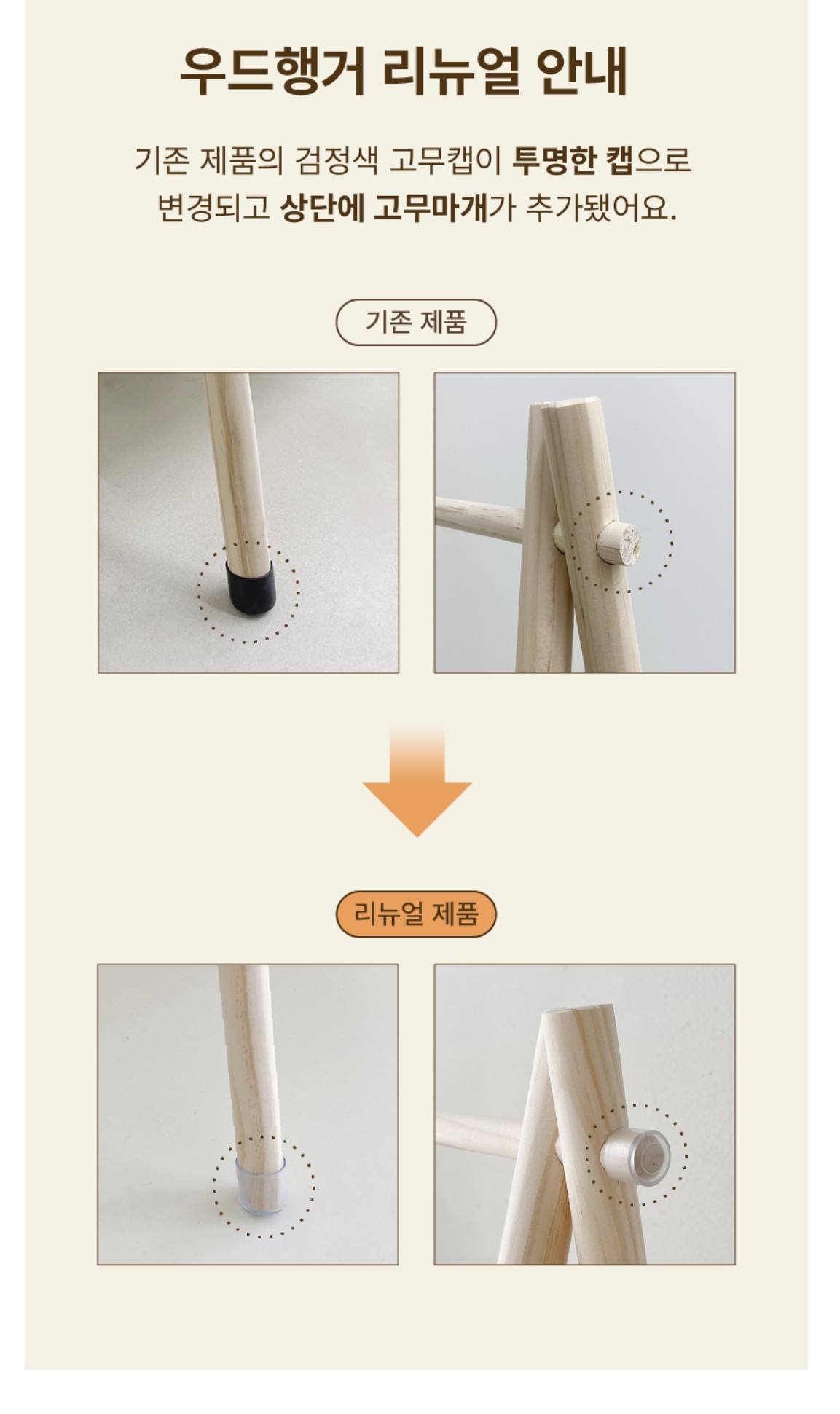 우드행거 리뉴얼 안내

기존 제품의 검정색 고무캡이 투명한 캡으로 변경되고 상단에 고무마개가 추가됐어요.

기존 제품

리뉴얼 제품