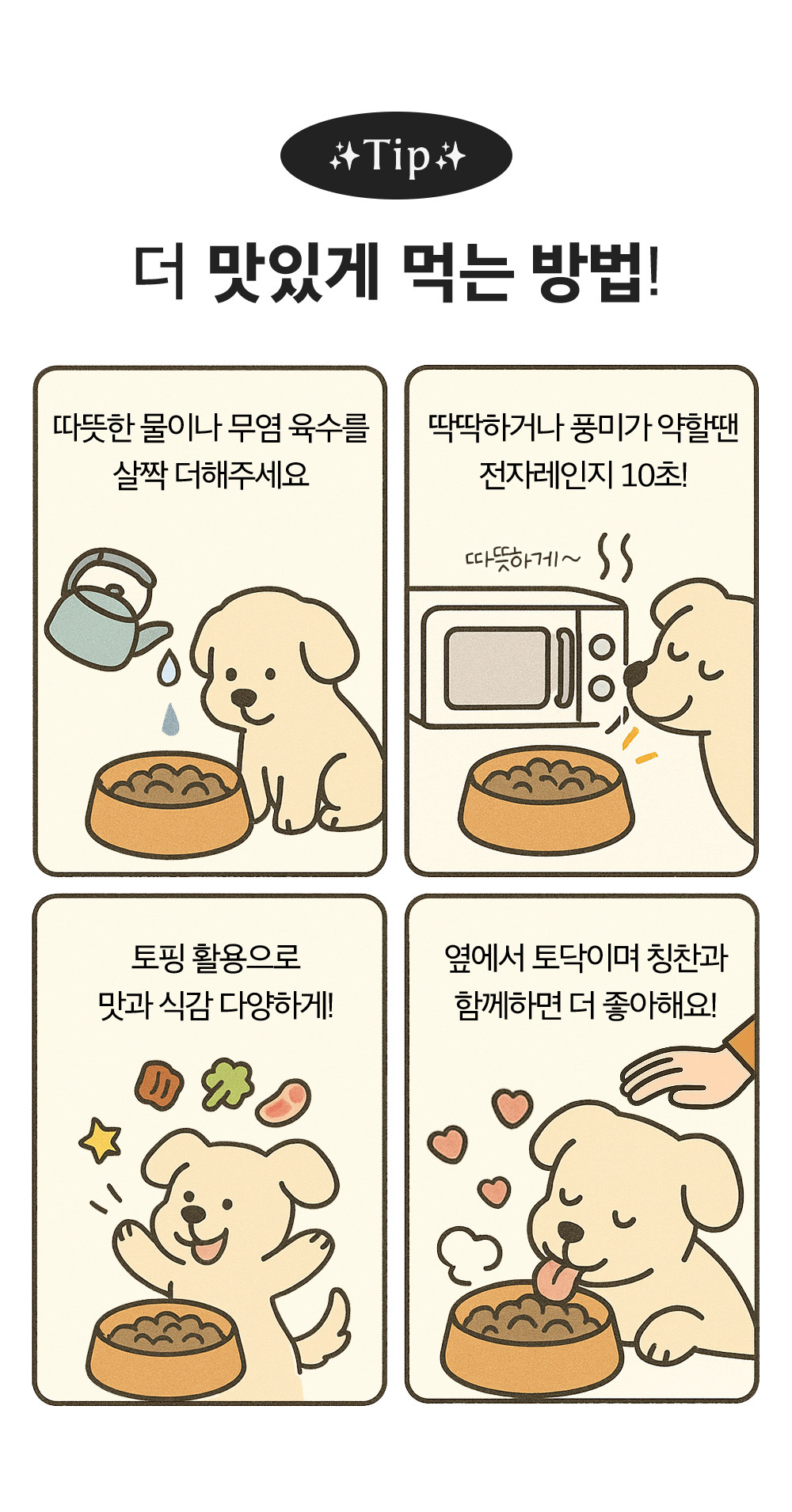 ✨Tip✨

더 맛있게 먹는 방법!

따뜻한 물이나 무염 육수를 살짝 더해주세요

딱딱하거나 풍미가 약할땐 전자레인지 10초!

따뜻하게~

토핑 활용으로 맛과 식감 다양하게!

옆에서 토닥이며 칭찬과 함께하면 더 좋아해요!