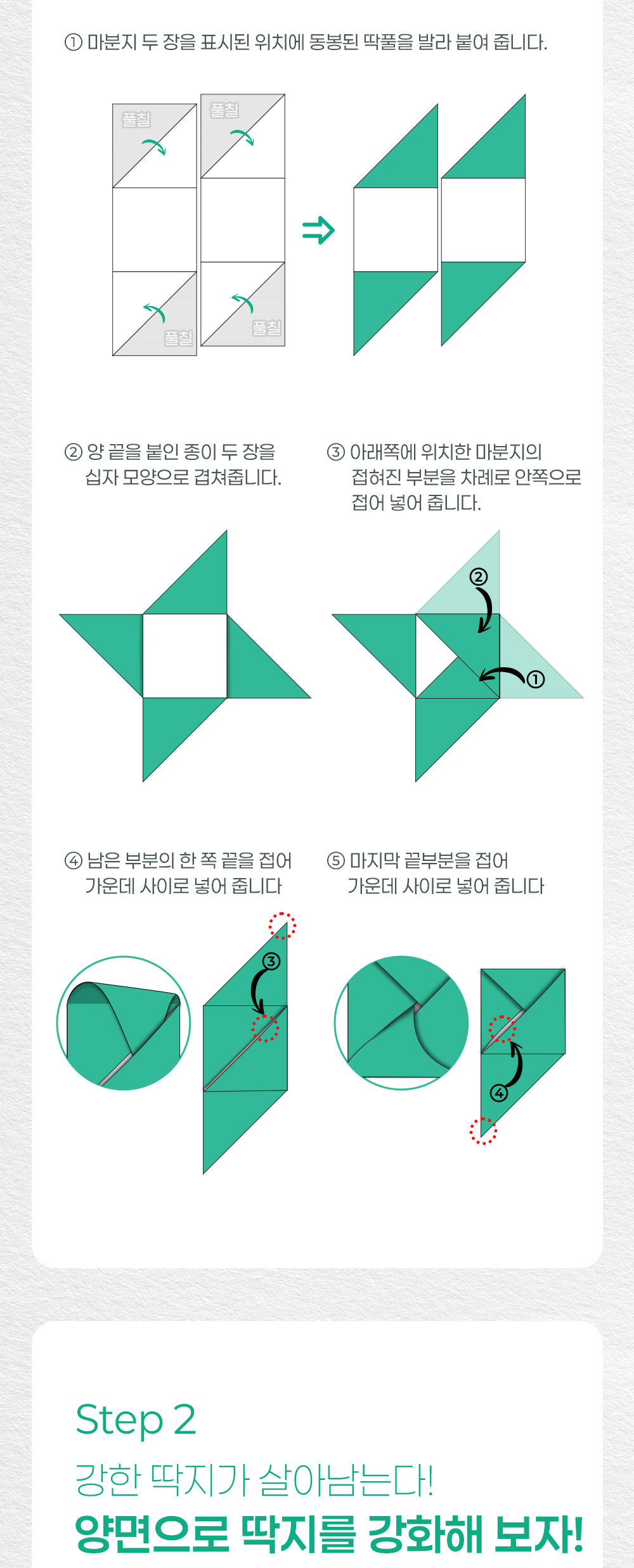 ① 마분지 두 장을 표시된 위치에 동봉된 딱풀을 발라 붙여 줍니다.

풀칠
풀칠
풀칠
풀칠

② 양 끝을 붙인 종이 두 장을 십자 모양으로 겹쳐줍니다.

③ 아래쪽에 위치한 마분지의 접혀진 부분을 차례로 안쪽으로 접어 넣어 줍니다.

②
①

④ 남은 부분의 한 쪽 끝을 접어 가운데 사이로 넣어 줍니다

⑤ 마지막 끝부분을 접어 가운데 사이로 넣어 줍니다

③
④

Step 2

강한 딱지가 살아남는다!

양면으로 딱지를 강화해 보자!