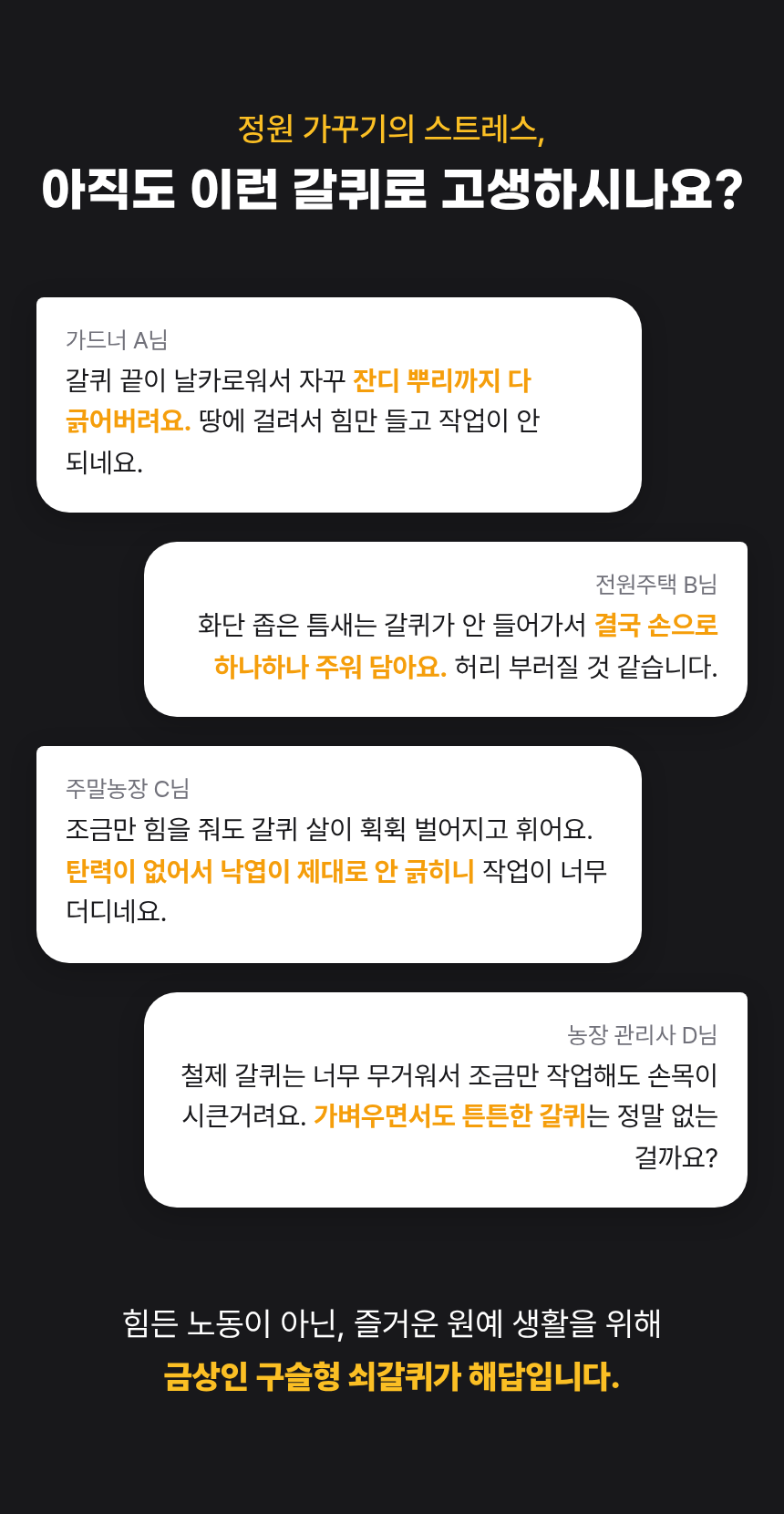 정원 가꾸기의 스트레스,
아직도 이런 갈퀴로 고생하시나요?

가드너 A님
갈퀴 끝이 날카로워서 자꾸 잔디 뿌리까지 다 긁어버려요. 땅에 걸려서 힘만 들고 작업이 안 되네요.

전원주택 B님
화단 좁은 틈새는 갈퀴가 안 들어가서 결국 손으로 하나하나 주워 담아요. 허리 부러질 것 같습니다.

주말농장 C님
조금만 힘을 줘도 갈퀴 살이 휙휙 벌어지고 휘어요. 탄력이 없어서 낙엽이 제대로 안 긁히니 작업이 너무 더디네요.

농장 관리사 D님
철제 갈퀴는 너무 무거워서 조금만 작업해도 손목이 시큰거려요. 가벼우면서도 튼튼한 갈퀴는 정말 없는 걸까요?

힘든 노동이 아닌, 즐거운 원예 생활을 위해
금상인 구슬형 쇠갈퀴가 해답입니다.