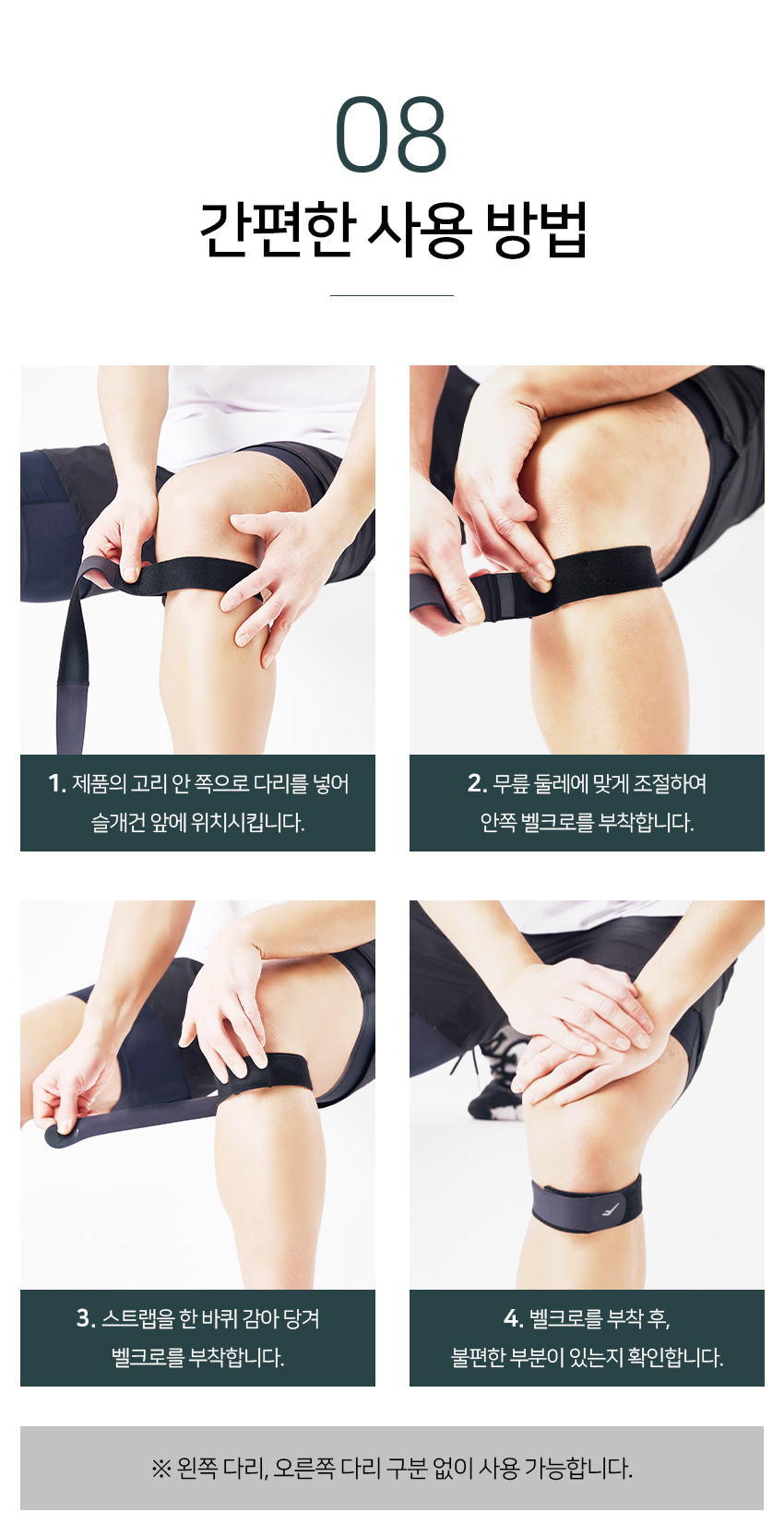 08

간편한 사용 방법

1. 제품의 고리 안 쪽으로 다리를 넣어 슬개건 앞에 위치시킵니다.

2. 무릎 둘레에 맞게 조절하여 안쪽 벨크로를 부착합니다.

3. 스트랩을 한 바퀴 감아 당겨 벨크로를 부착합니다.

4. 벨크로를 부착 후, 불편한 부분이 있는지 확인합니다.

※ 왼쪽 다리, 오른쪽 다리 구분 없이 사용 가능합니다.