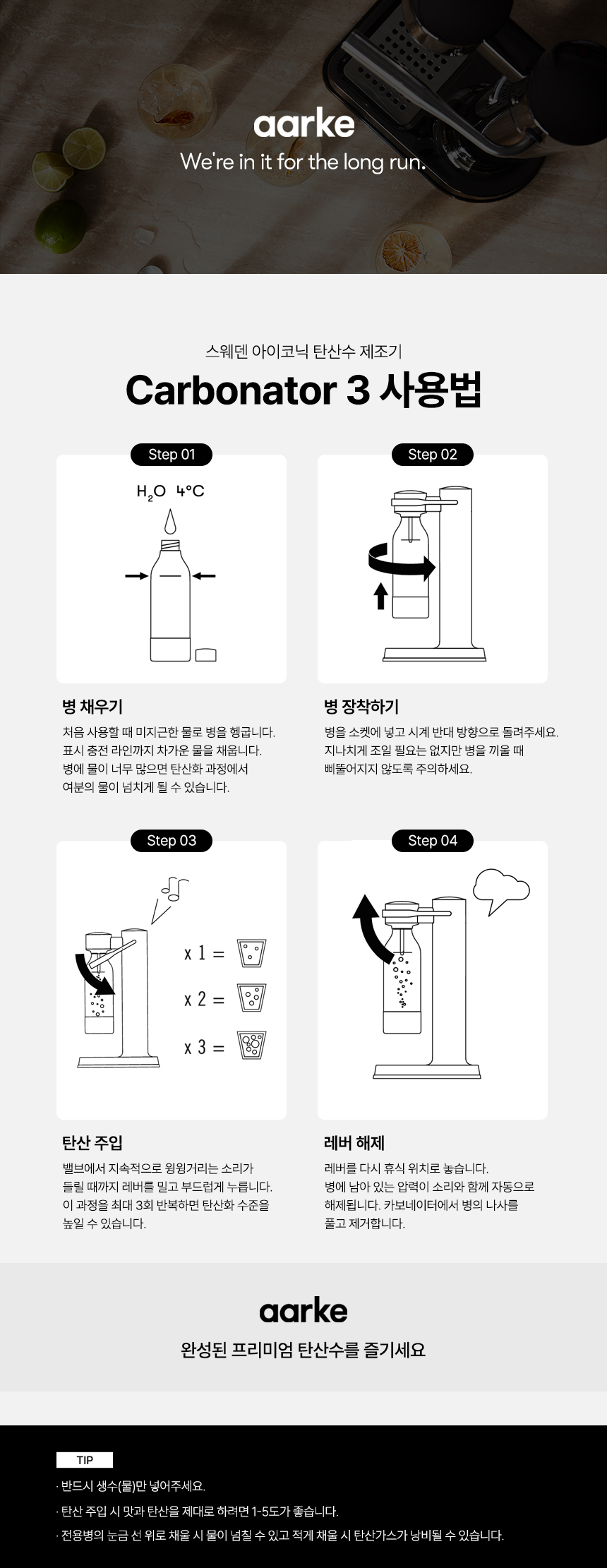 aarke
We're in it for the long run.

스웨덴 아이코닉 탄산수 제조기

Carbonator 3 사용법

Step 01

$H_2O$ 4°C

병 채우기

처음 사용할 때 미지근한 물로 병을 헹굽니다. 표시 충전 라인까지 차가운 물을 채웁니다. 병에 물이 너무 많으면 탄산화 과정에서 여분의 물이 넘치게 될 수 있습니다.

Step 02

병 장착하기

병을 소켓에 넣고 시계 반대 방향으로 돌려주세요. 지나치게 조일 필요는 없지만 병을 끼울 때 삐뚤어지지 않도록 주의하세요.

Step 03

x 1 =
x 2 =
x 3 =

탄산 주입

밸브에서 지속적으로 윙윙거리는 소리가 들릴 때까지 레버를 밀고 부드럽게 누릅니다. 이 과정을 최대 3회 반복하면 탄산화 수준을 높일 수 있습니다.

Step 04

레버 해제

레버를 다시 휴식 위치로 놓습니다. 병에 남아 있는 압력이 소리와 함께 자동으로 해제됩니다. 카보네이터에서 병의 나사를 풀고 제거합니다.

aarke
완성된 프리미엄 탄산수를 즐기세요

TIP
· 반드시 생수(물)만 넣어주세요.
· 탄산 주입 시 맛과 탄산을 제대로 하려면 1-5도가 좋습니다.
· 전용병의 눈금 선 위로 채울 시 물이 넘칠 수 있고 적게 채울 시 탄산가스가 낭비될 수 있습니다.