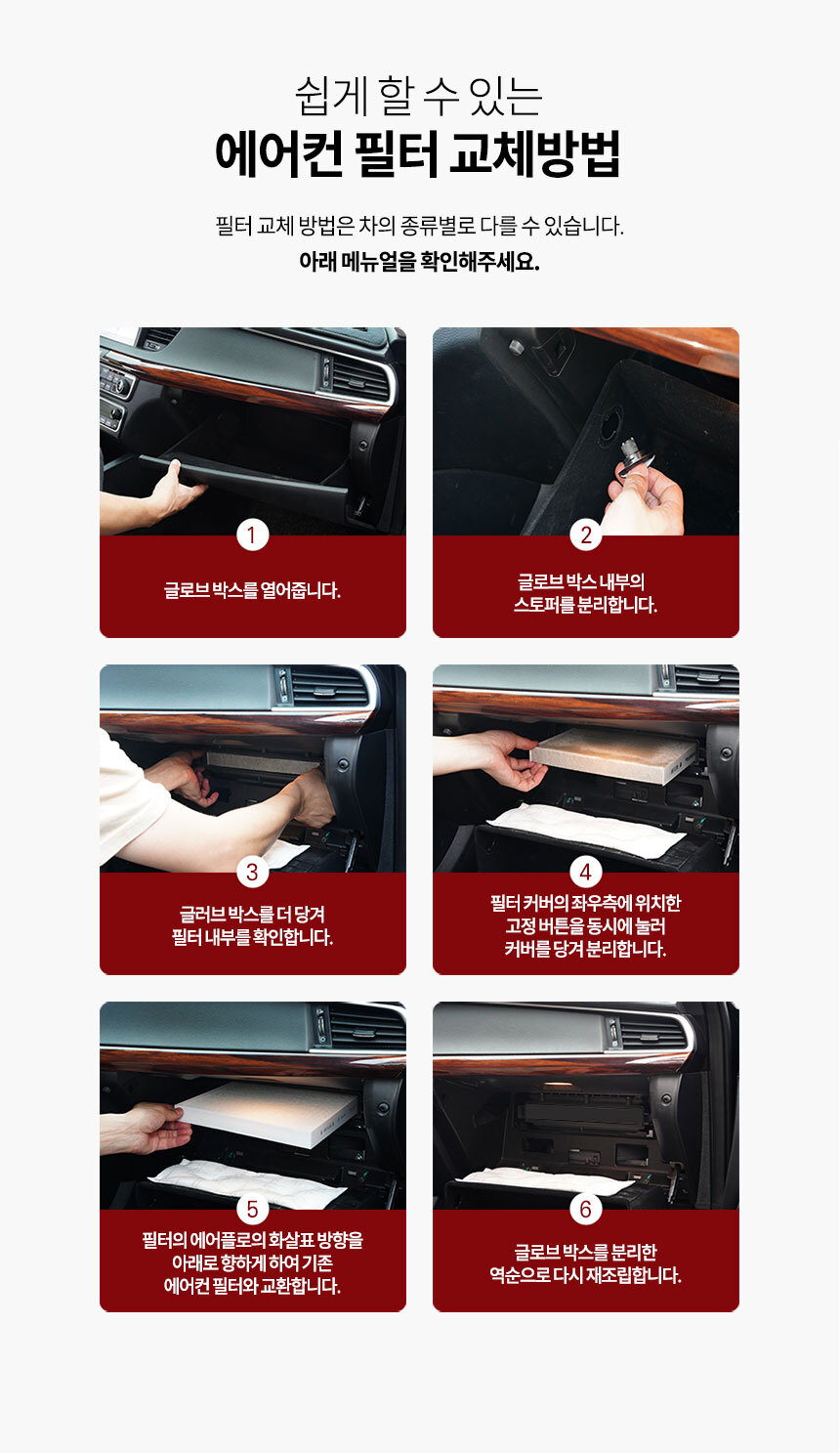 쉽게 할 수 있는
에어컨 필터 교체방법

필터 교체 방법은 차의 종류별로 다를 수 있습니다.
아래 메뉴얼을 확인해주세요.

1
글로브 박스를 열어줍니다.

2
글로브 박스 내부의 스토퍼를 분리합니다.

3
글러브 박스를 더 당겨 필터 내부를 확인합니다.

4
필터 커버의 좌우측에 위치한 고정 버튼을 동시에 눌러 커버를 당겨 분리합니다.

5
필터의 에어플로의 화살표 방향을 아래로 향하게 하여 기존 에어컨 필터와 교환합니다.

6
글로브 박스를 분리한 역순으로 다시 재조립합니다.