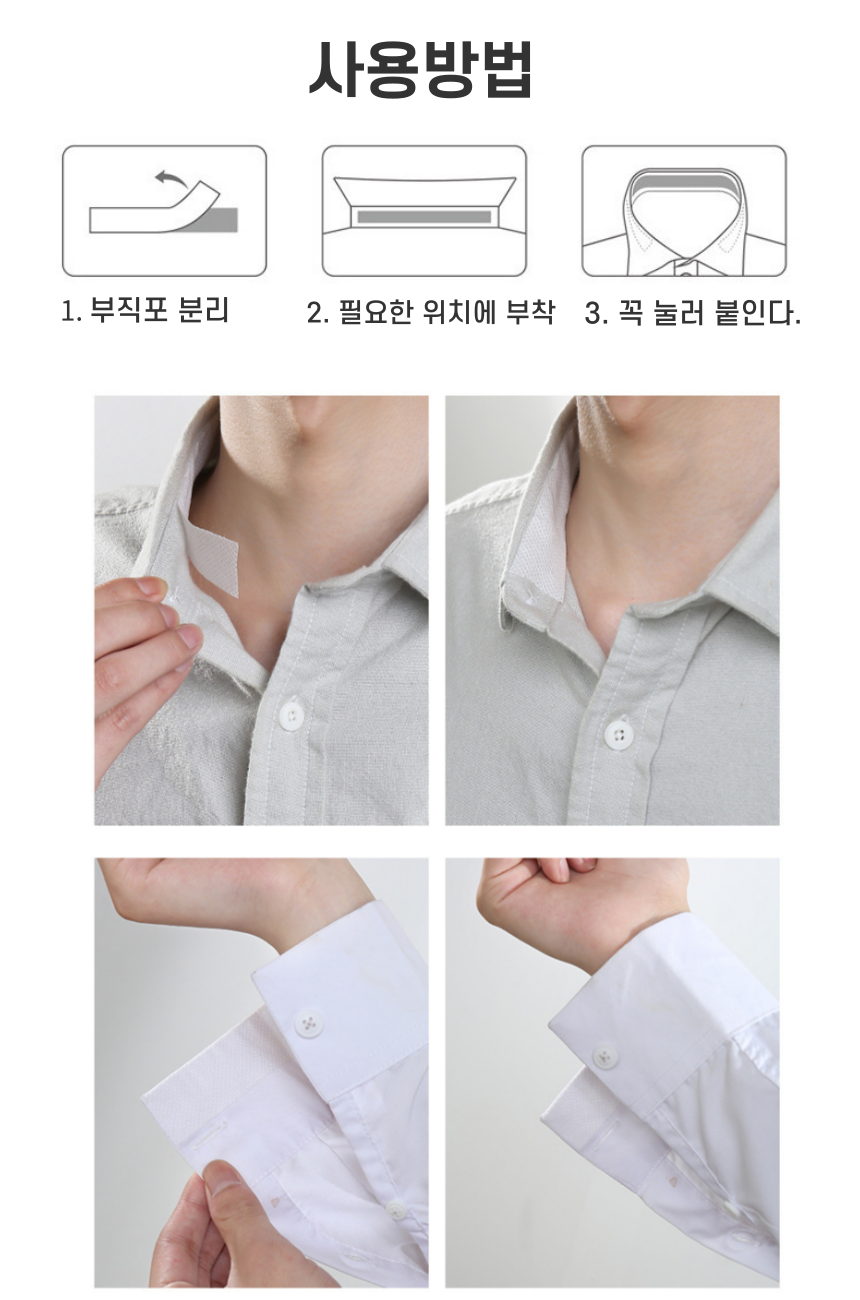 사용방법

1. 부직포 분리

2. 필요한 위치에 부착

3. 꼭 눌러 붙인다.