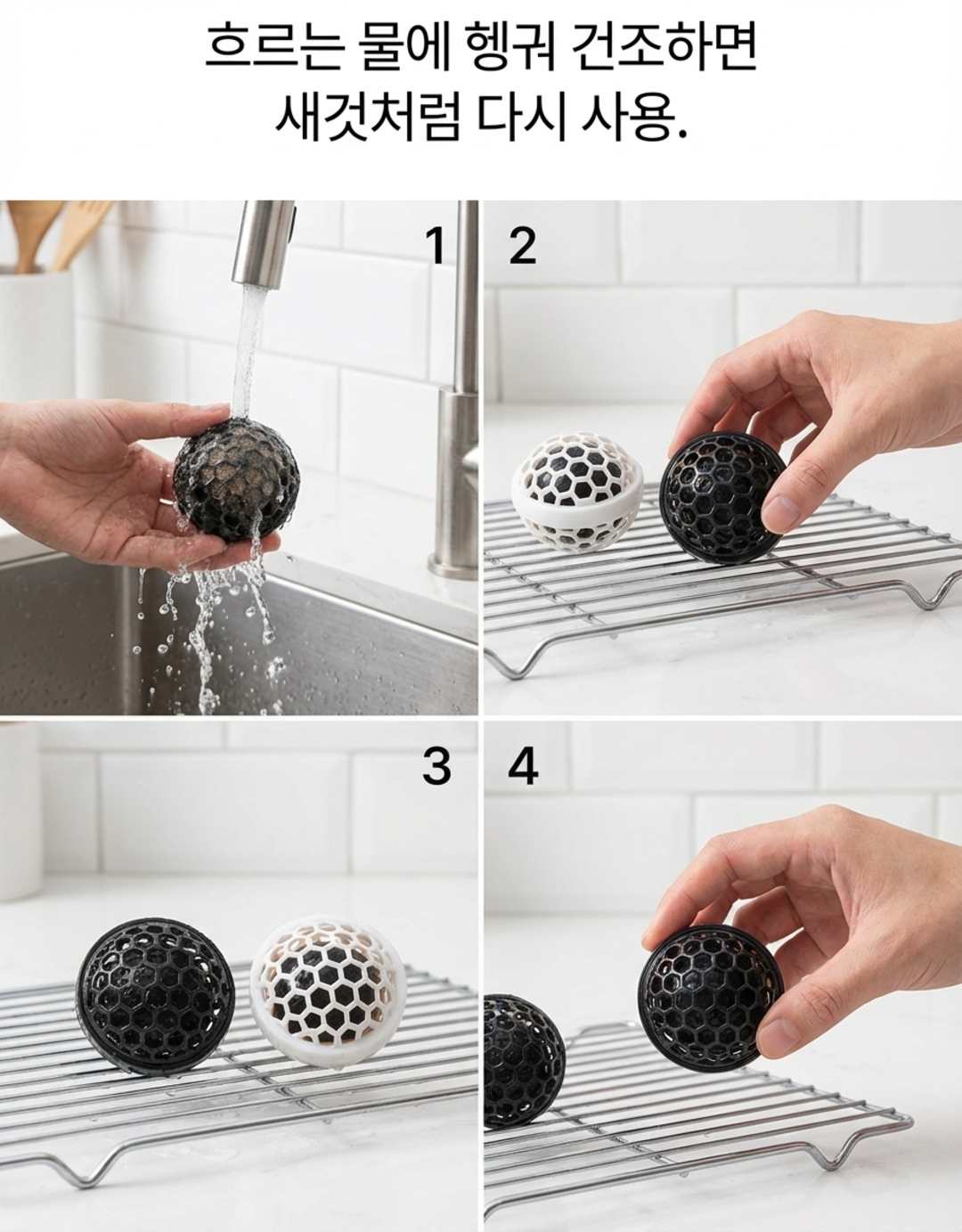 흐르는 물에 헹궈 건조하면
새것처럼 다시 사용.

1

2

3

4