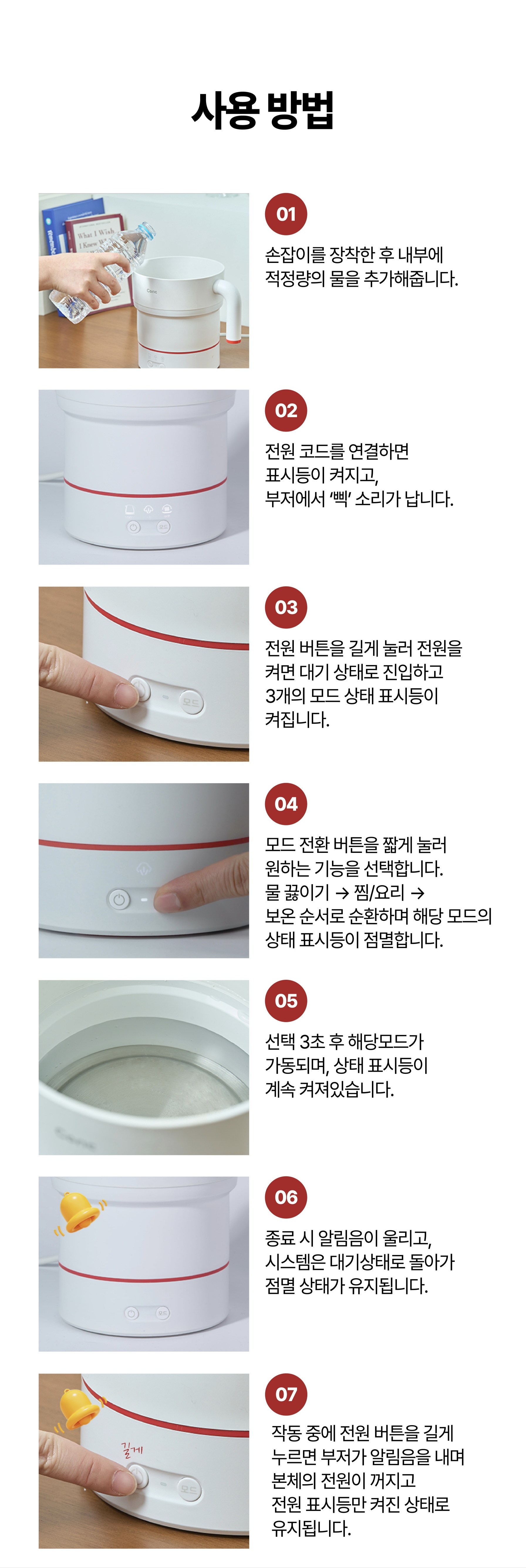 사용 방법

What I Wish I Knew

01
손잡이를 장착한 후 내부에 적정량의 물을 추가해줍니다.

모드

02
전원 코드를 연결하면 표시등이 켜지고, 부저에서 '삑' 소리가 납니다.

모드

03
전원 버튼을 길게 눌러 전원을 켜면 대기 상태로 진입하고 3개의 모드 상태 표시등이 켜집니다.

04
모드 전환 버튼을 짧게 눌러 원하는 기능을 선택합니다.
물 끓이기 → 찜/요리 →
보온 순서로 순환하며 해당 모드의 상태 표시등이 점멸합니다.

05
선택 3초 후 해당모드가 가동되며, 상태 표시등이 계속 켜져있습니다.

모드

06
종료 시 알림음이 울리고, 시스템은 대기상태로 돌아가 점멸 상태가 유지됩니다.

길게
모드

07
작동 중에 전원 버튼을 길게 누르면 부저가 알림음을 내며 본체의 전원이 꺼지고 전원 표시등만 켜진 상태로 유지됩니다.