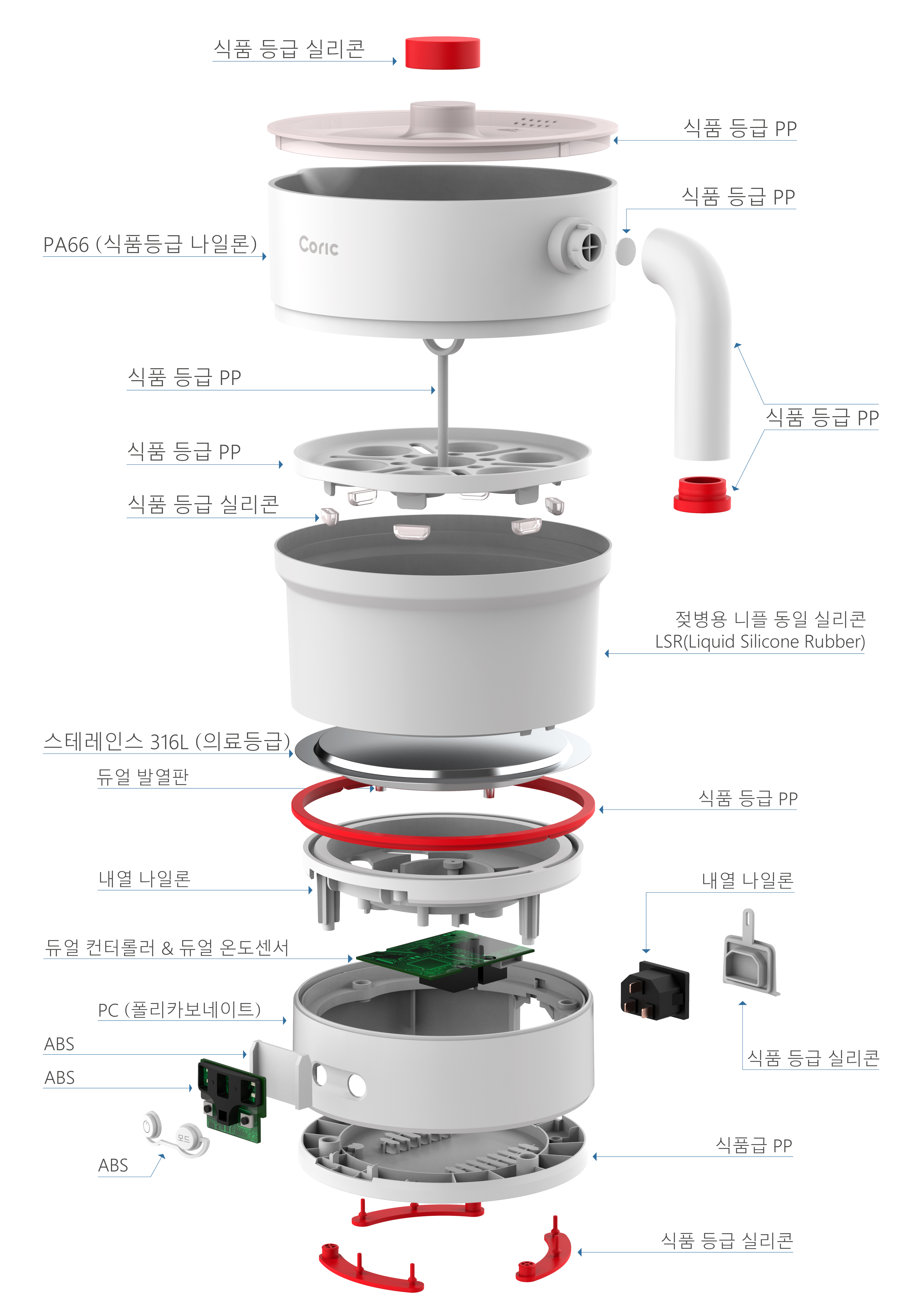 식품 등급 실리콘

식품 등급 PP

식품 등급 PP

PA66 (식품등급 나일론)

Coric

식품 등급 PP

식품 등급 PP

식품 등급 PP

식품 등급 실리콘

젖병용 니플 동일 실리콘
LSR(Liquid Silicone Rubber)

스테레인스 316L (의료등급)

듀얼 발열판

식품 등급 PP

내열 나일론

내열 나일론

듀얼 컨터롤러 & 듀얼 온도센서

PC (폴리카보네이트)

ABS

ABS

식품 등급 실리콘

모드

ABS

식품급 PP

식품 등급 실리콘