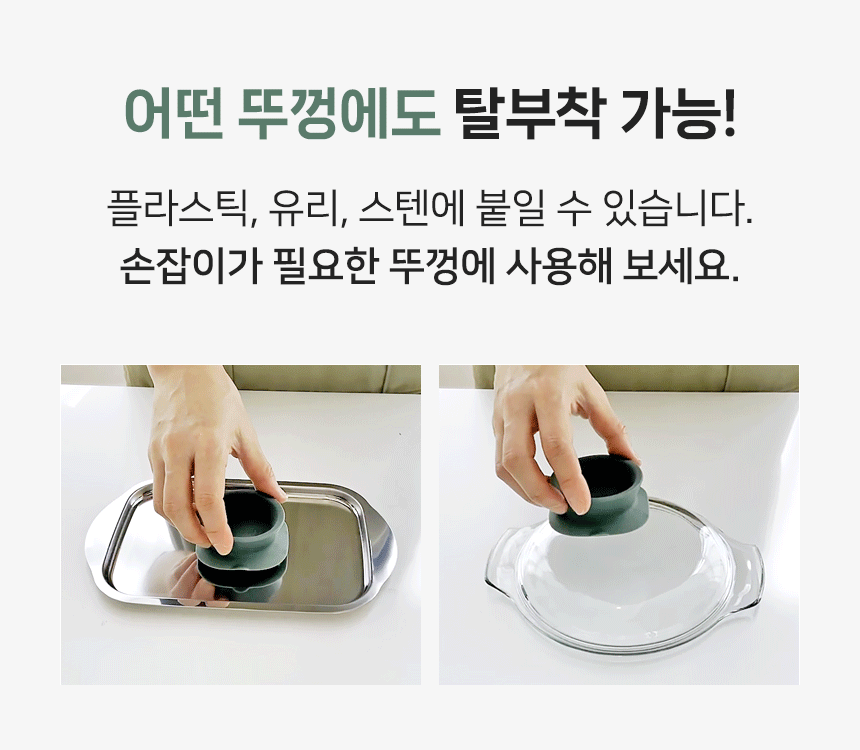 어떤 뚜껑에도 탈부착 가능!

플라스틱, 유리, 스텐에 붙일 수 있습니다.
손잡이가 필요한 뚜껑에 사용해 보세요.