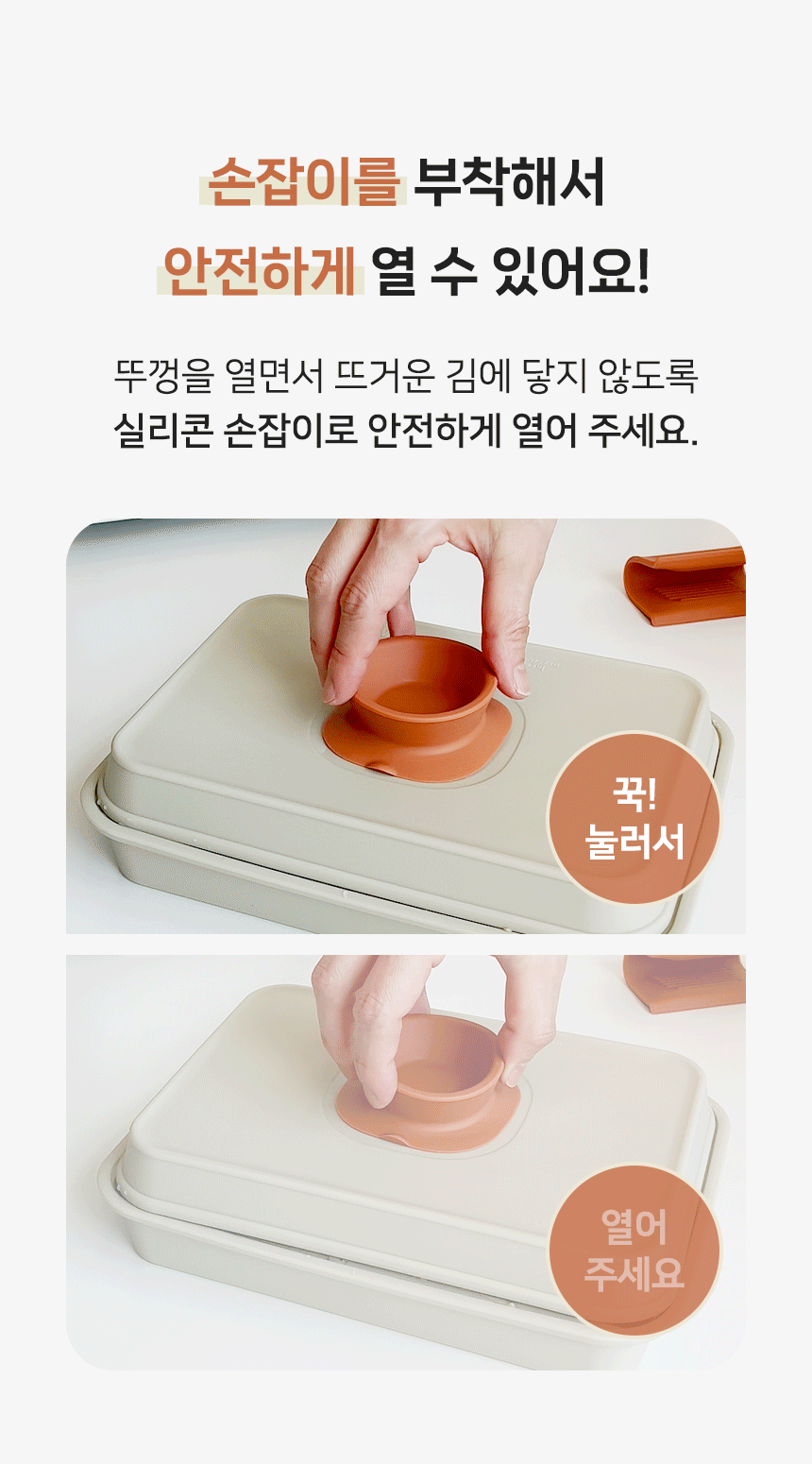 손잡이를 부착해서
안전하게 열 수 있어요!

뚜껑을 열면서 뜨거운 김에 닿지 않도록
실리콘 손잡이로 안전하게 열어 주세요.

꾹!
눌러서

열어
주세요