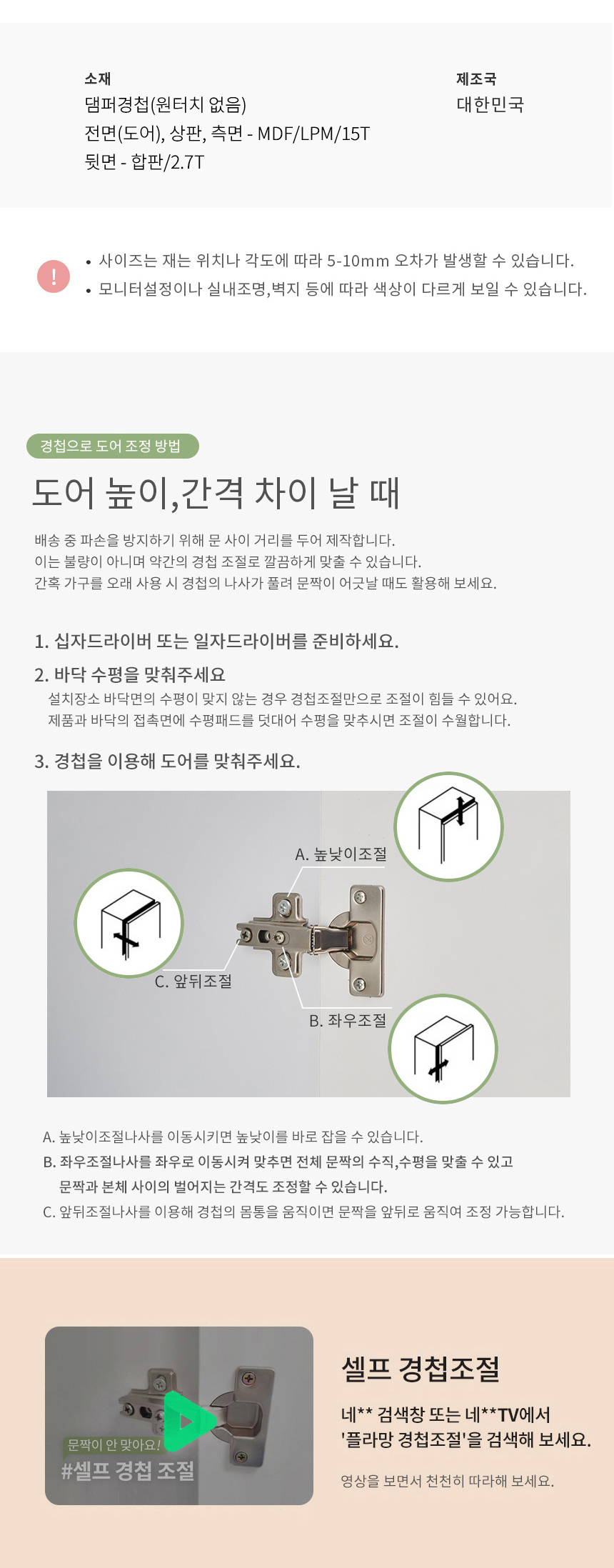 소재
댐퍼경첩(원터치 없음)
전면(도어), 상판, 측면 - MDF/LPM/15T
뒷면 - 합판/2.7T

제조국
대한민국

!
• 사이즈는 재는 위치나 각도에 따라 5-10mm 오차가 발생할 수 있습니다.
• 모니터설정이나 실내조명,벽지 등에 따라 색상이 다르게 보일 수 있습니다.

경첩으로 도어 조정 방법

도어 높이,간격 차이 날 때

배송 중 파손을 방지하기 위해 문 사이 거리를 두어 제작합니다.
이는 불량이 아니며 약간의 경첩 조절로 깔끔하게 맞출 수 있습니다.
간혹 가구를 오래 사용 시 경첩의 나사가 풀려 문짝이 어긋날 때도 활용해 보세요.

1. 십자드라이버 또는 일자드라이버를 준비하세요.

2. 바닥 수평을 맞춰주세요
설치장소 바닥면의 수평이 맞지 않는 경우 경첩조절만으로 조절이 힘들 수 있어요.
제품과 바닥의 접촉면에 수평패드를 덧대어 수평을 맞추시면 조절이 수월합니다.

3. 경첩을 이용해 도어를 맞춰주세요.

A. 높낮이조절
C. 앞뒤조절
B. 좌우조절

A. 높낮이조절나사를 이동시키면 높낮이를 바로 잡을 수 있습니다.
B. 좌우조절나사를 좌우로 이동시켜 맞추면 전체 문짝의 수직,수평을 맞출 수 있고 문짝과 본체 사이의 벌어지는 간격도 조정할 수 있습니다.
C. 앞뒤조절나사를 이용해 경첩의 몸통을 움직이면 문짝을 앞뒤로 움직여 조정 가능합니다.

문짝이 안 맞아요!
#셀프 경첩 조절

셀프 경첩조절

네** 검색창 또는 네**TV에서 '플라망 경첩조절'을 검색해 보세요.

영상을 보면서 천천히 따라해 보세요.