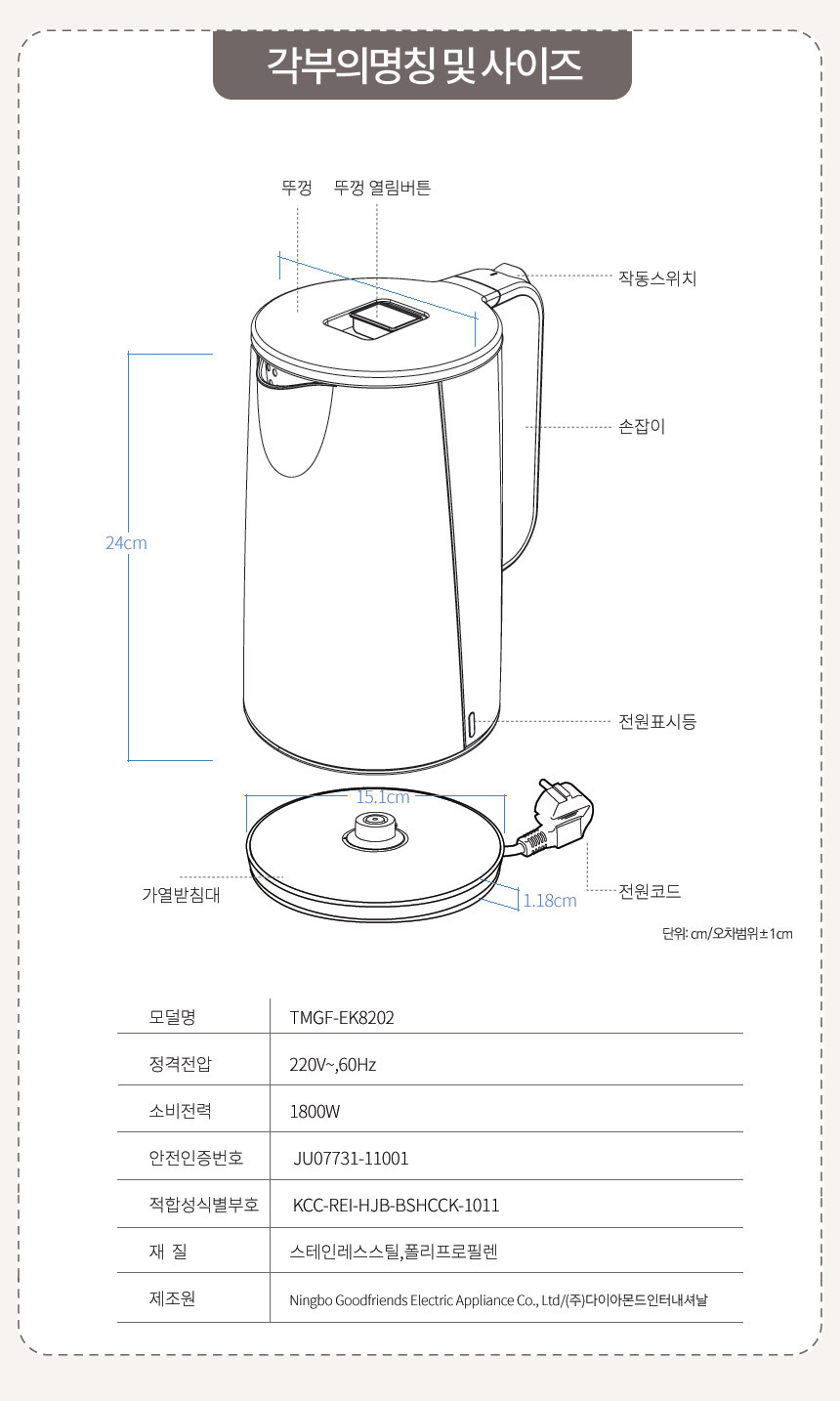 각부의명칭 및 사이즈

뚜껑

뚜껑 열림버튼

작동스위치

손잡이

24cm

전원표시등

15.1cm

가열받침대

1.18cm

전원코드

단위: cm/오차범위±1cm

| 모델명 | TMGF-EK8202 |
|---|---|
| 정격전압 | 220V~,60Hz |
| 소비전력 | 1800W |
| 안전인증번호 | JU07731-11001 |
| 적합성식별부호 | KCC-REI-HJB-BSHCCK-1011 |
| 재 질 | 스테인레스스틸,폴리프로필렌 |
| 제조원 | Ningbo Goodfriends Electric Appliance Co., Ltd/(주)다이아몬드인터내셔날 |