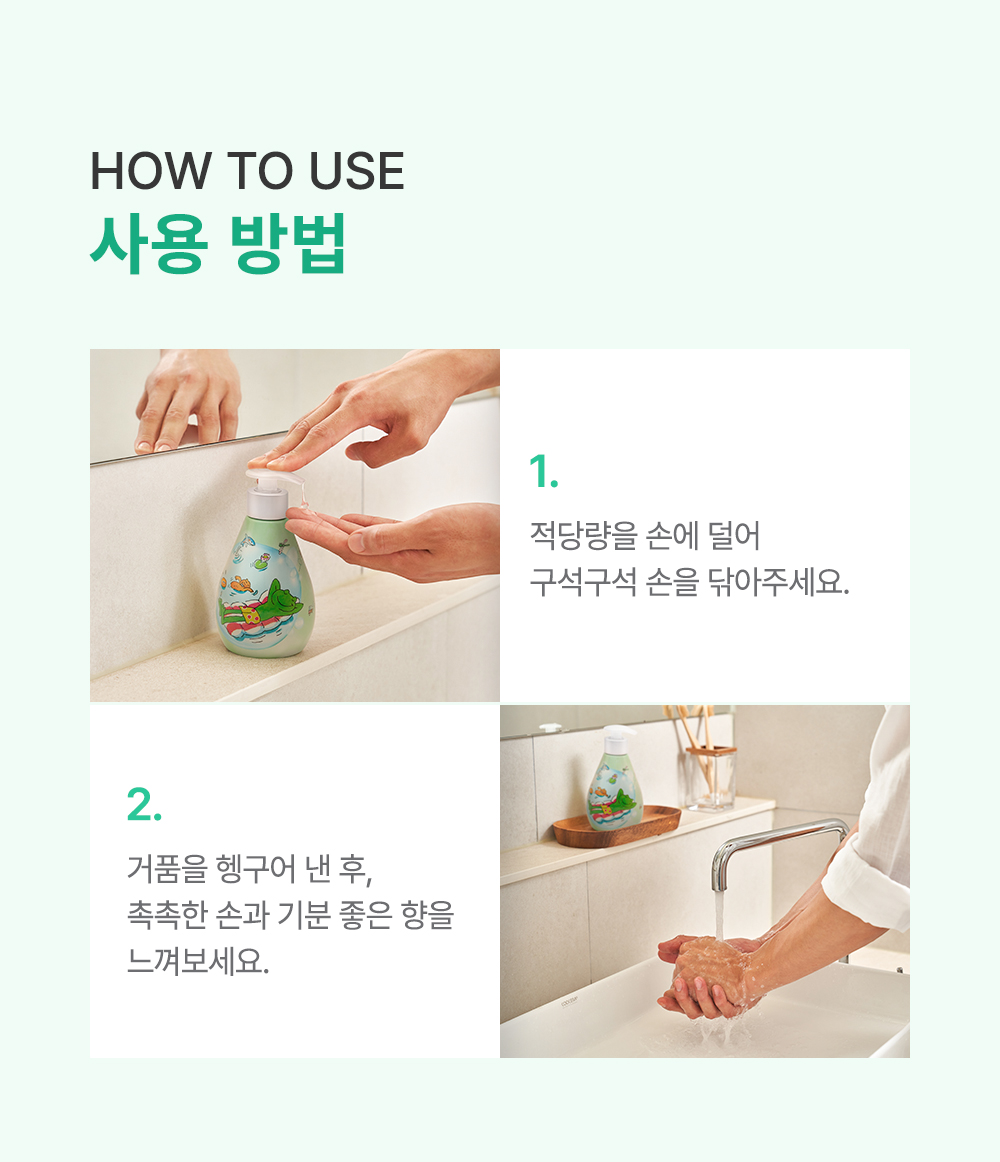 HOW TO USE
사용 방법

1.
적당량을 손에 덜어
구석구석 손을 닦아주세요.

2.
거품을 헹구어 낸 후,
촉촉한 손과 기분 좋은 향을
느껴보세요.