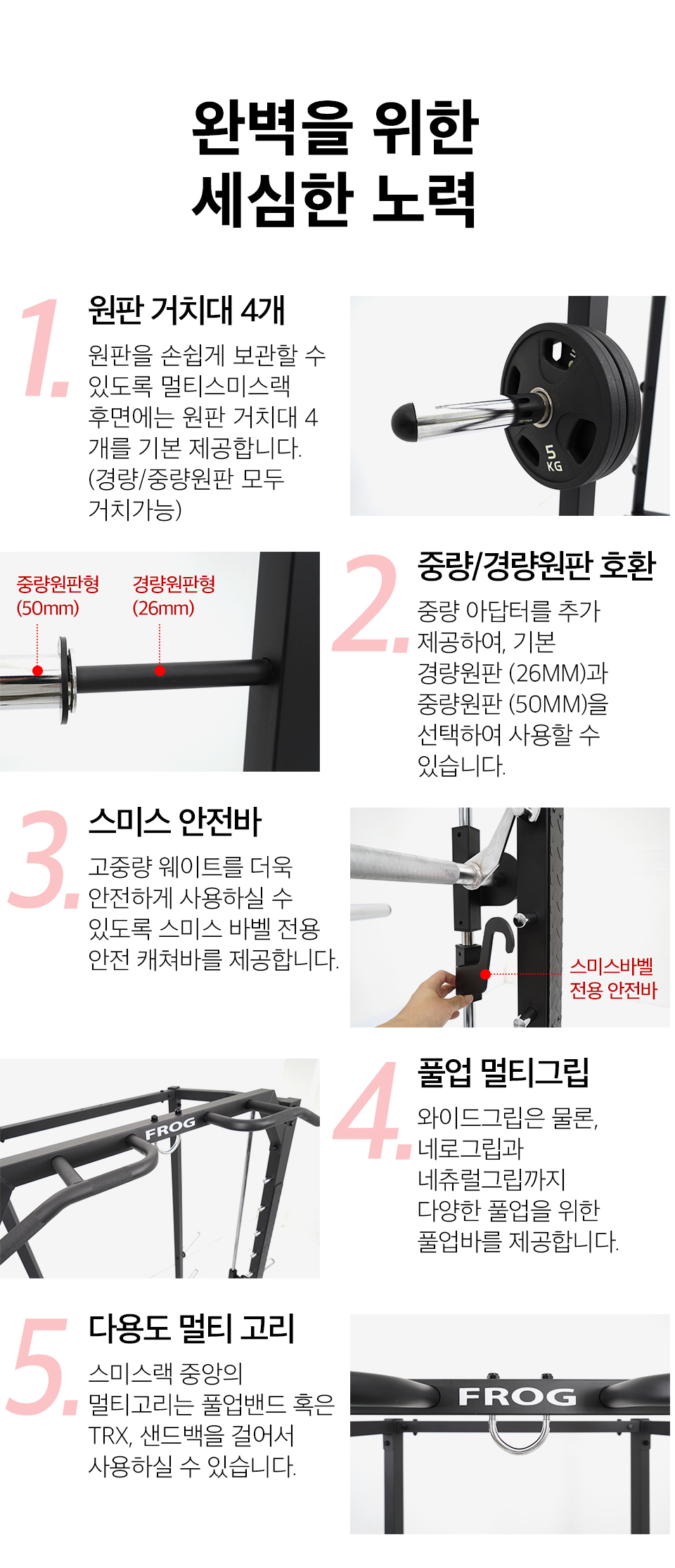 완벽을 위한
세심한 노력

1.

원판 거치대 4개

원판을 손쉽게 보관할 수 있도록 멀티스미스랙 후면에는 원판 거치대 4개를 기본 제공합니다. (경량/중량원판 모두 거치가능)

5 KG

중량원판형 (50mm)

경량원판형 (26mm)

2.

중량/경량원판 호환

중량 아답터를 추가 제공하여, 기본 경량원판 (26MM)과 중량원판 (50MM)을 선택하여 사용할 수 있습니다.

3.

스미스 안전바

고중량 웨이트를 더욱 안전하게 사용하실 수 있도록 스미스 바벨 전용 안전 캐쳐바를 제공합니다.

스미스바벨 전용 안전바

FROG

4.

풀업 멀티그립

와이드그립은 물론, 네로그립과 네츄럴그립까지 다양한 풀업을 위한 풀업바를 제공합니다.

5.

다용도 멀티 고리

스미스랙 중앙의 멀티고리는 풀업밴드 혹은 TRX, 샌드백을 걸어서 사용하실 수 있습니다.

FROG