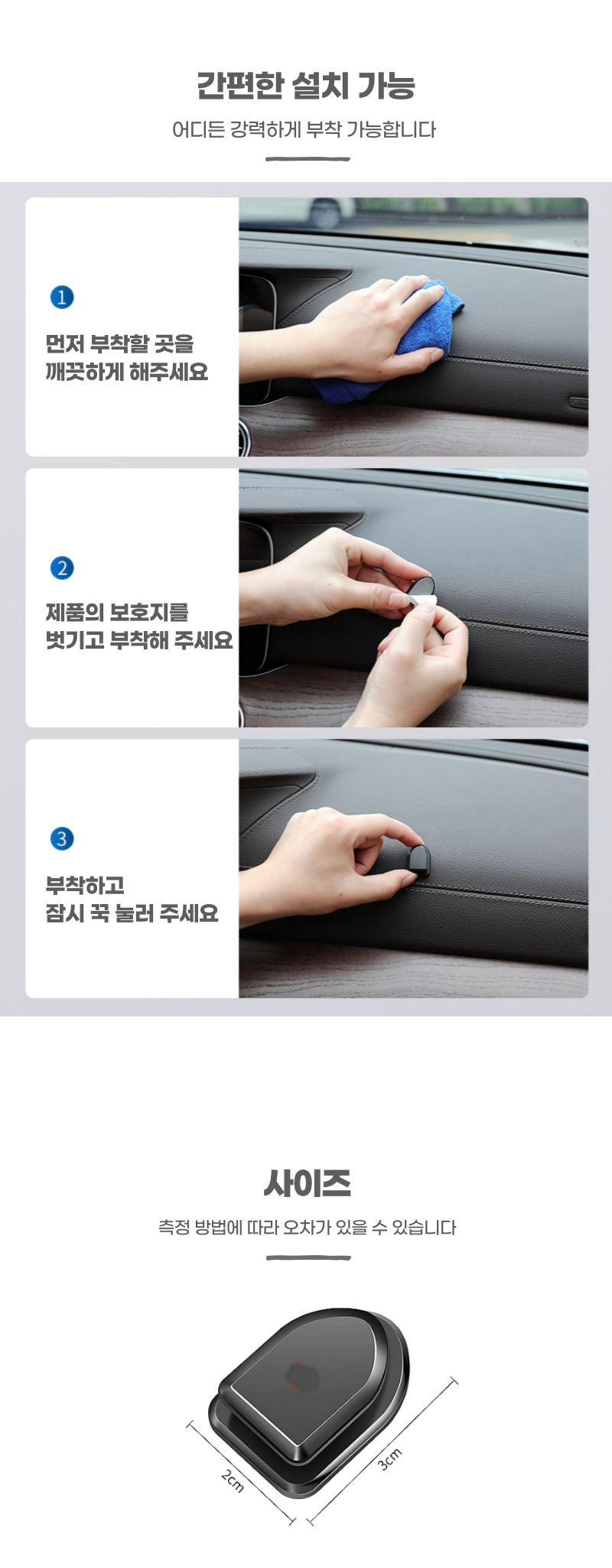 간편한 설치 가능

어디든 강력하게 부착 가능합니다

1

먼저 부착할 곳을 깨끗하게 해주세요

2

제품의 보호지를 벗기고 부착해 주세요

3

부착하고 잠시 꾹 눌러 주세요

사이즈

측정 방법에 따라 오차가 있을 수 있습니다

2cm

3cm