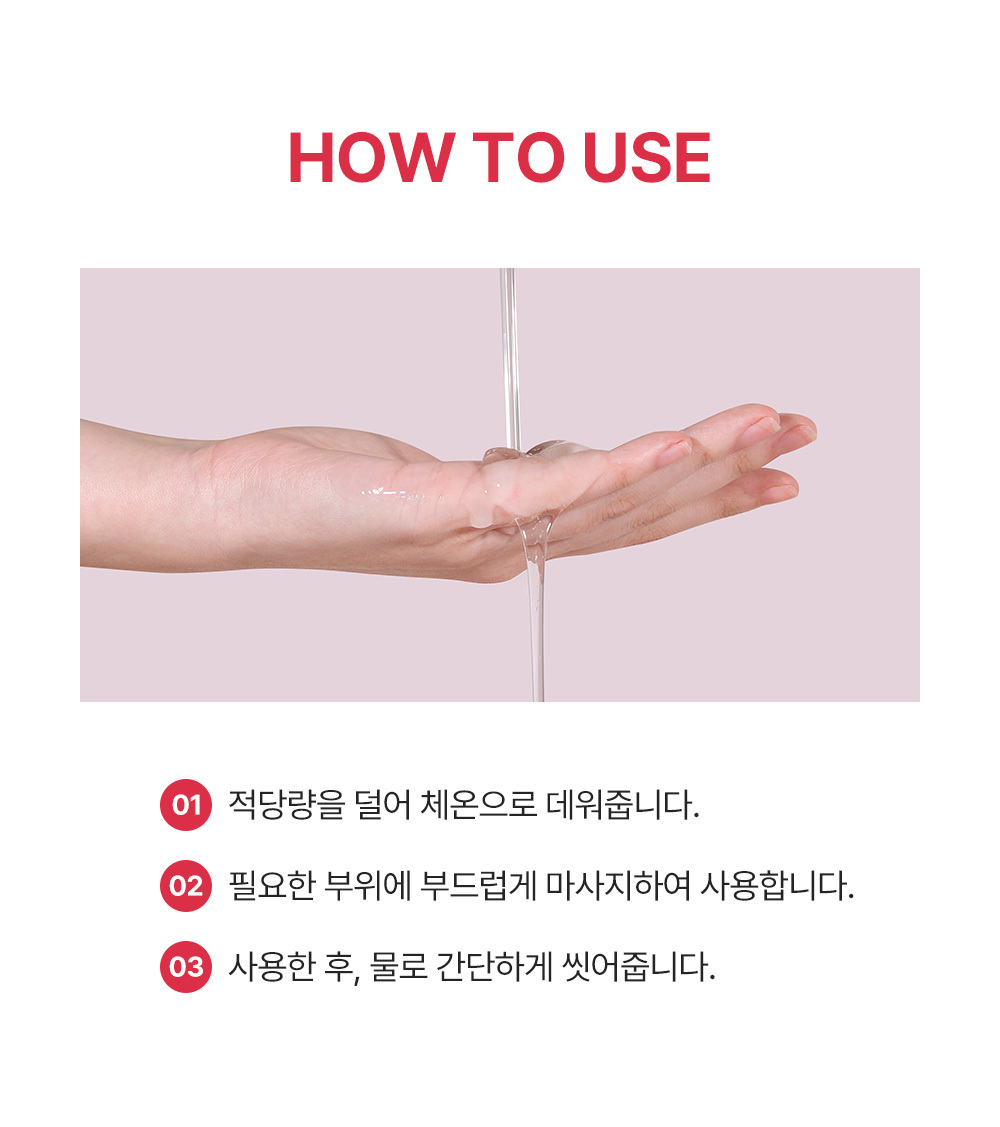 HOW TO USE

01 적당량을 덜어 체온으로 데워줍니다.

02 필요한 부위에 부드럽게 마사지하여 사용합니다.

03 사용한 후, 물로 간단하게 씻어줍니다.