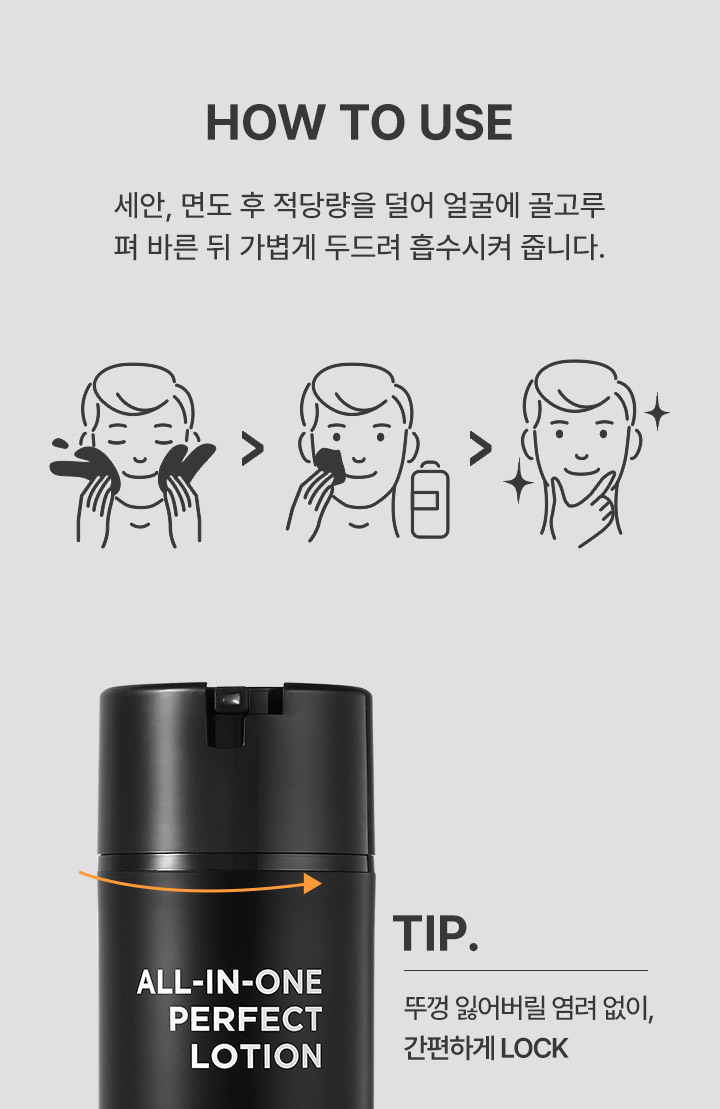 HOW TO USE

세안, 면도 후 적당량을 덜어 얼굴에 골고루 펴 바른 뒤 가볍게 두드려 흡수시켜 줍니다.

ALL-IN-ONE PERFECT LOTION

TIP.

뚜껑 잃어버릴 염려 없이, 간편하게 LOCK