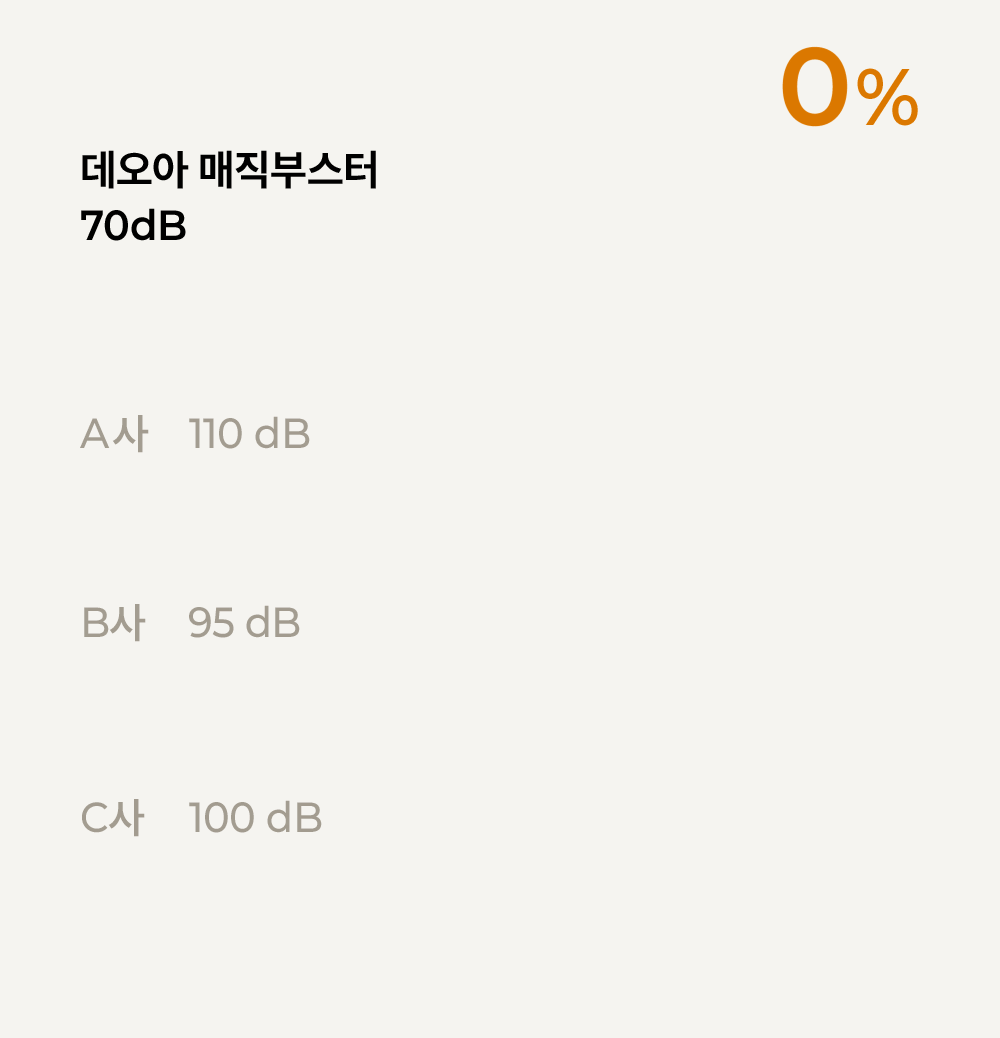 0%

데오아 매직부스터
70dB

A사 110 dB

B사 95 dB

C사 100 dB