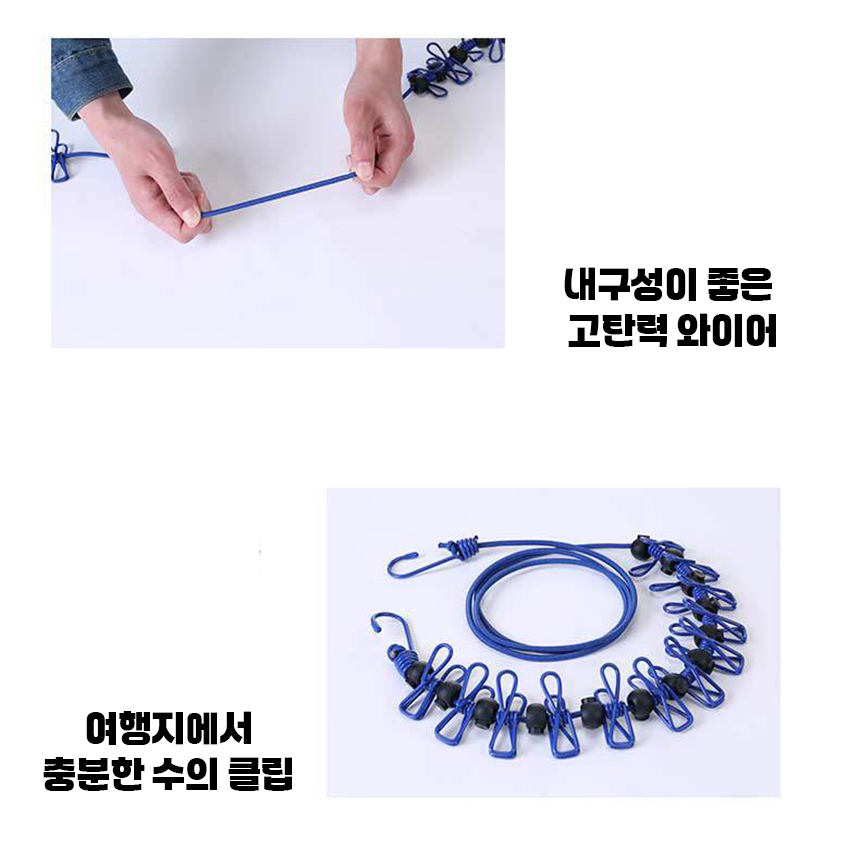 내구성이 좋은
고탄력 와이어

여행지에서
충분한 수의 클립