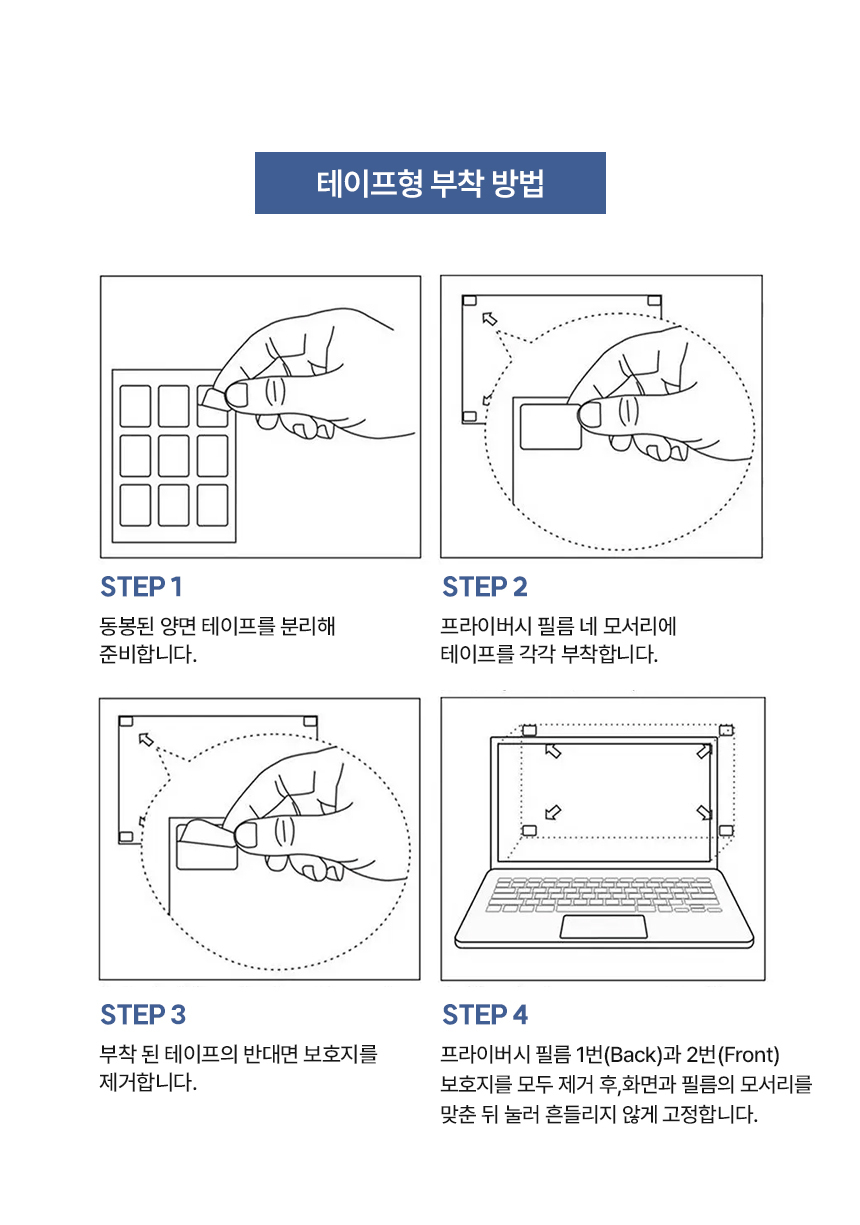 테이프형 부착 방법

STEP 1

동봉된 양면 테이프를 분리해 준비합니다.

STEP 2

프라이버시 필름 네 모서리에 테이프를 각각 부착합니다.

STEP 3

부착 된 테이프의 반대면 보호지를 제거합니다.

STEP 4

프라이버시 필름 1번(Back)과 2번(Front) 보호지를 모두 제거 후,화면과 필름의 모서리를 맞춘 뒤 눌러 흔들리지 않게 고정합니다.