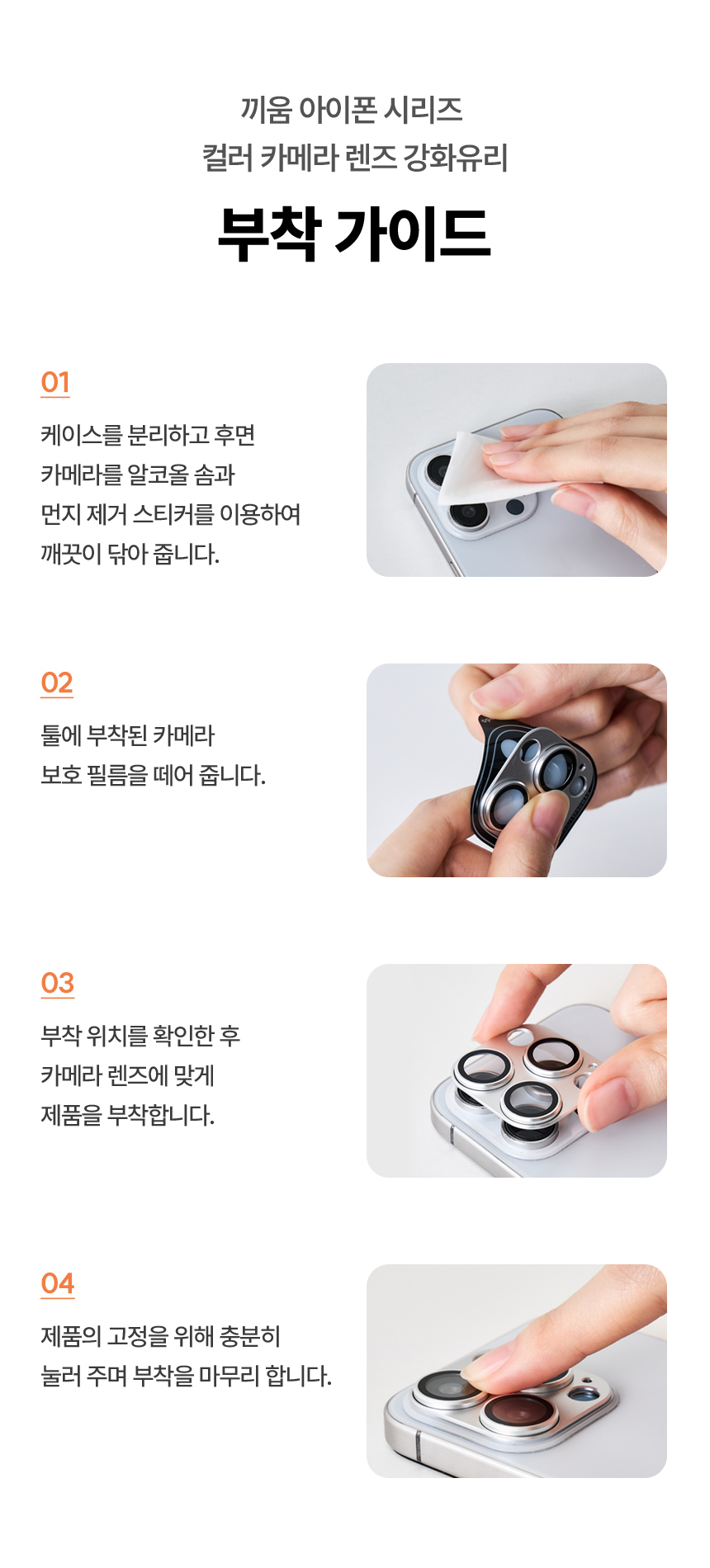 끼움 아이폰 시리즈
컬러 카메라 렌즈 강화유리

부착 가이드

01

케이스를 분리하고 후면 카메라를 알코올 솜과 먼지 제거 스티커를 이용하여 깨끗이 닦아 줍니다.

02

툴에 부착된 카메라 보호 필름을 떼어 줍니다.

03

부착 위치를 확인한 후 카메라 렌즈에 맞게 제품을 부착합니다.

04

제품의 고정을 위해 충분히 눌러 주며 부착을 마무리 합니다.