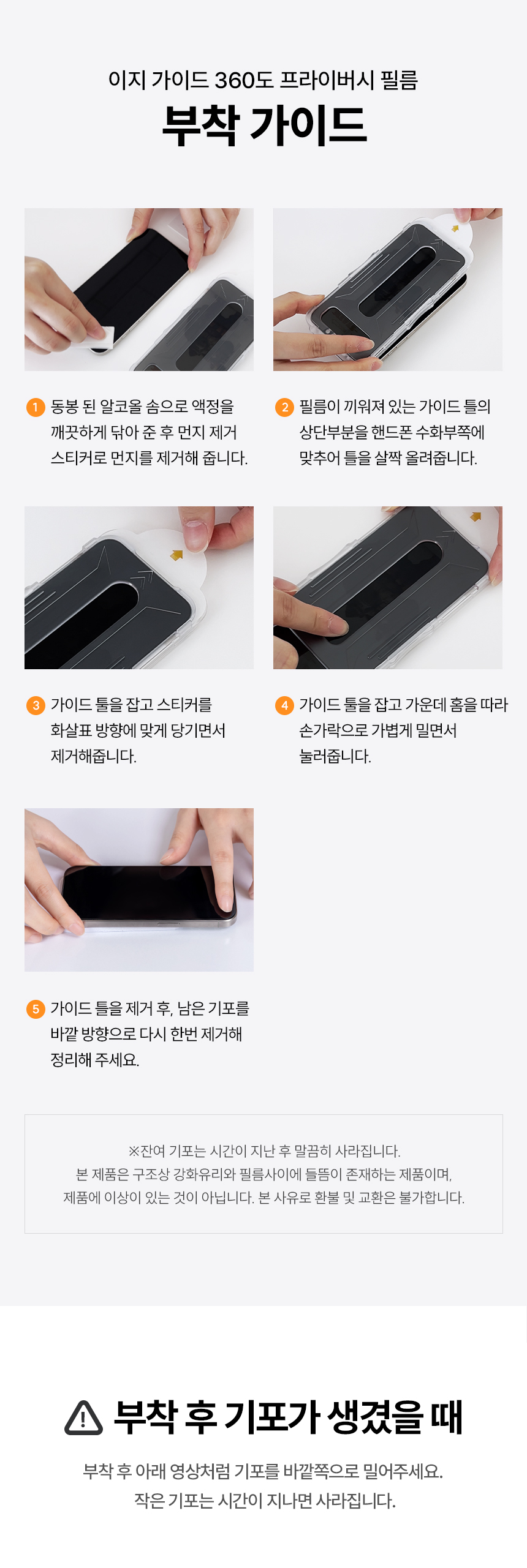 이지 가이드 360도 프라이버시 필름

부착 가이드

1 동봉 된 알코올 솜으로 액정을 깨끗하게 닦아 준 후 먼지 제거 스티커로 먼지를 제거해 줍니다.

2 필름이 끼워져 있는 가이드 틀의 상단부분을 핸드폰 수화부쪽에 맞추어 틀을 살짝 올려줍니다.

3 가이드 툴을 잡고 스티커를 화살표 방향에 맞게 당기면서 제거해줍니다.

4 가이드 툴을 잡고 가운데 홈을 따라 손가락으로 가볍게 밀면서 눌러줍니다.

5 가이드 틀을 제거 후, 남은 기포를 바깥 방향으로 다시 한번 제거해 정리해 주세요.

※잔여 기포는 시간이 지난 후 말끔히 사라집니다.
본 제품은 구조상 강화유리와 필름사이에 들뜸이 존재하는 제품이며,
제품에 이상이 있는 것이 아닙니다. 본 사유로 환불 및 교환은 불가합니다.

부착 후 기포가 생겼을 때

부착 후 아래 영상처럼 기포를 바깥쪽으로 밀어주세요.
작은 기포는 시간이 지나면 사라집니다.