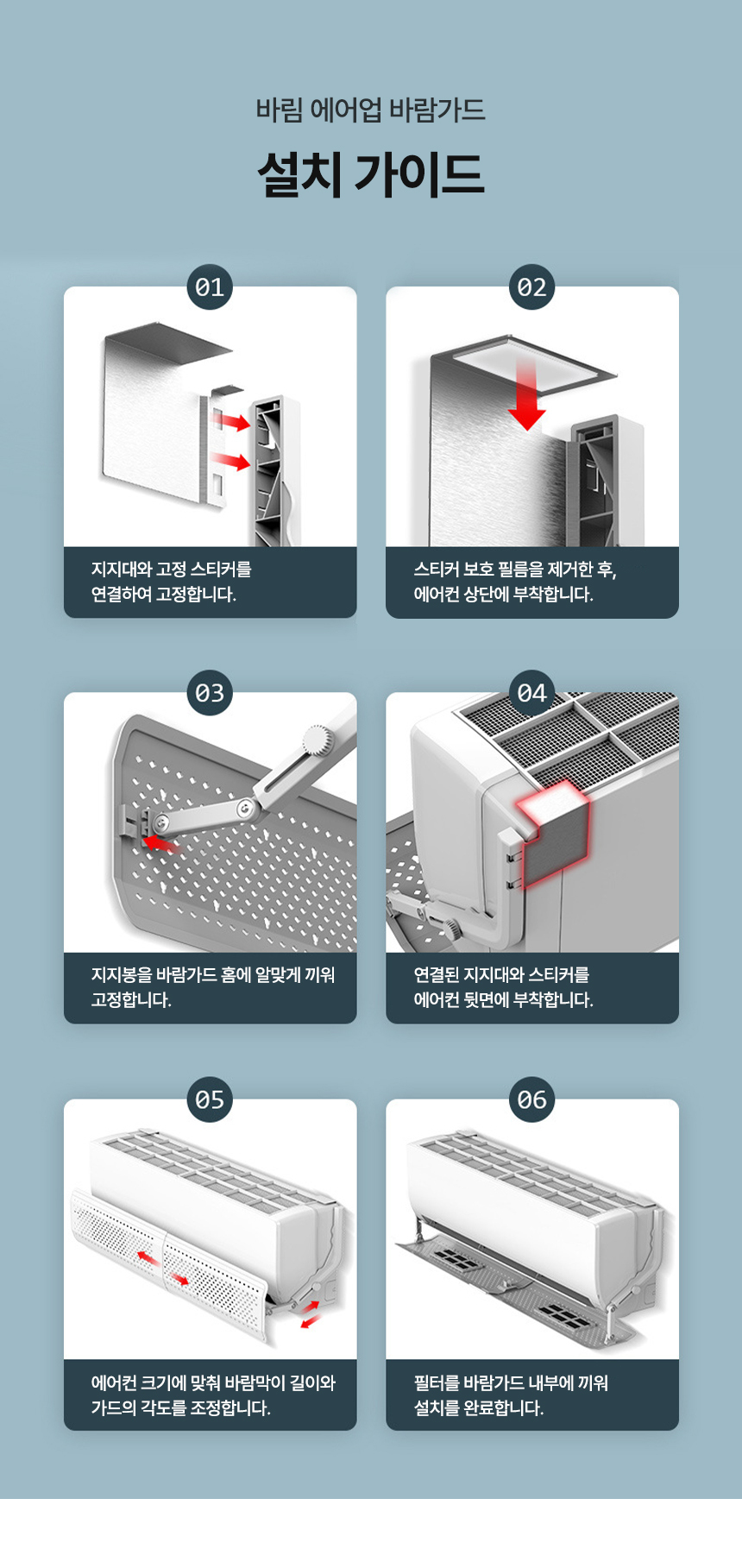 바림 에어업 바람가드

설치 가이드

01

지지대와 고정 스티커를 연결하여 고정합니다.

02

스티커 보호 필름을 제거한 후, 에어컨 상단에 부착합니다.

03

지지봉을 바람가드 홈에 알맞게 끼워 고정합니다.

04

연결된 지지대와 스티커를 에어컨 뒷면에 부착합니다.

05

에어컨 크기에 맞춰 바람막이 길이와 가드의 각도를 조정합니다.

06

필터를 바람가드 내부에 끼워 설치를 완료합니다.