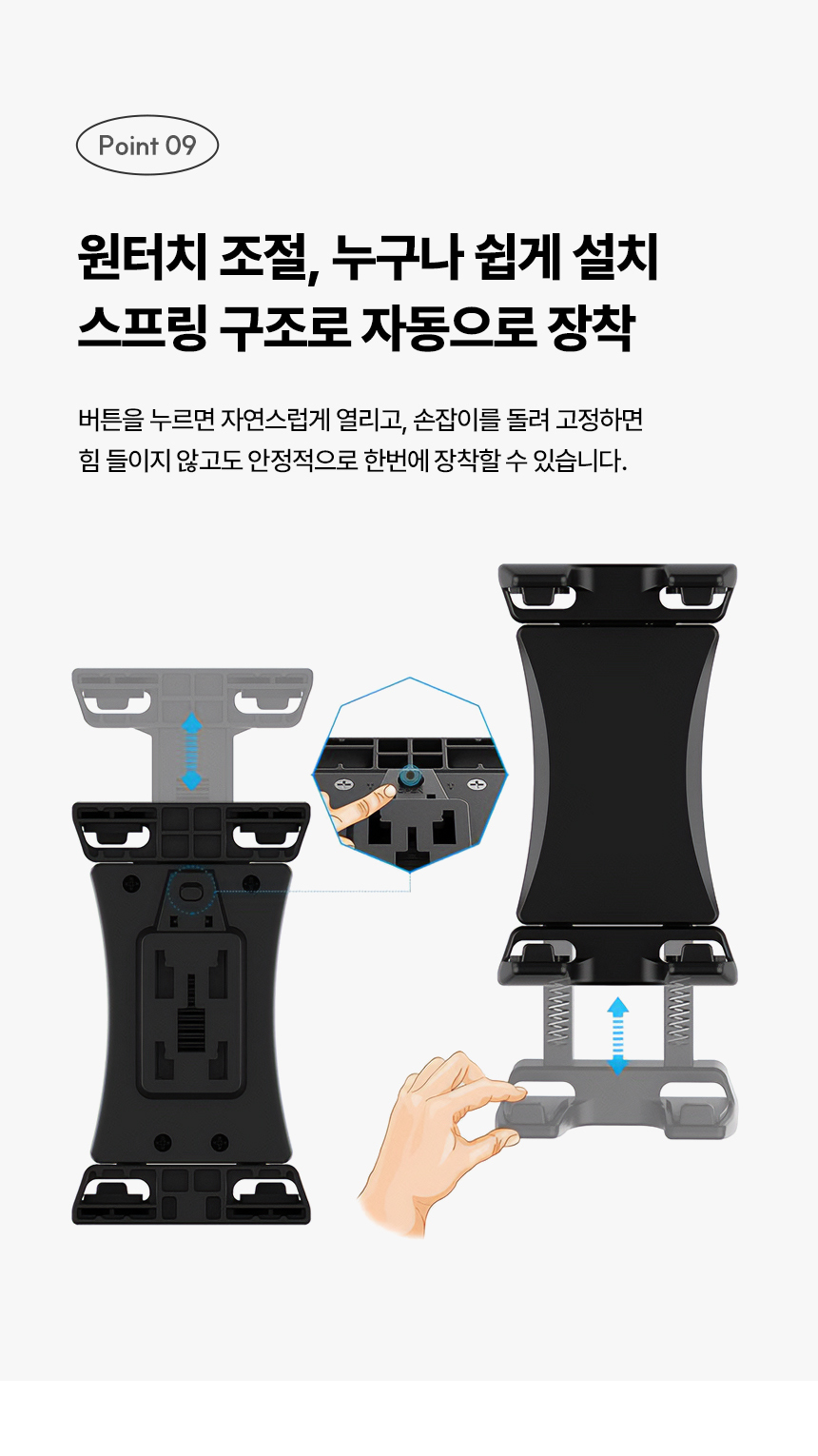 Point 09

원터치 조절, 누구나 쉽게 설치
스프링 구조로 자동으로 장착

버튼을 누르면 자연스럽게 열리고, 손잡이를 돌려 고정하면 힘 들이지 않고도 안정적으로 한번에 장착할 수 있습니다.