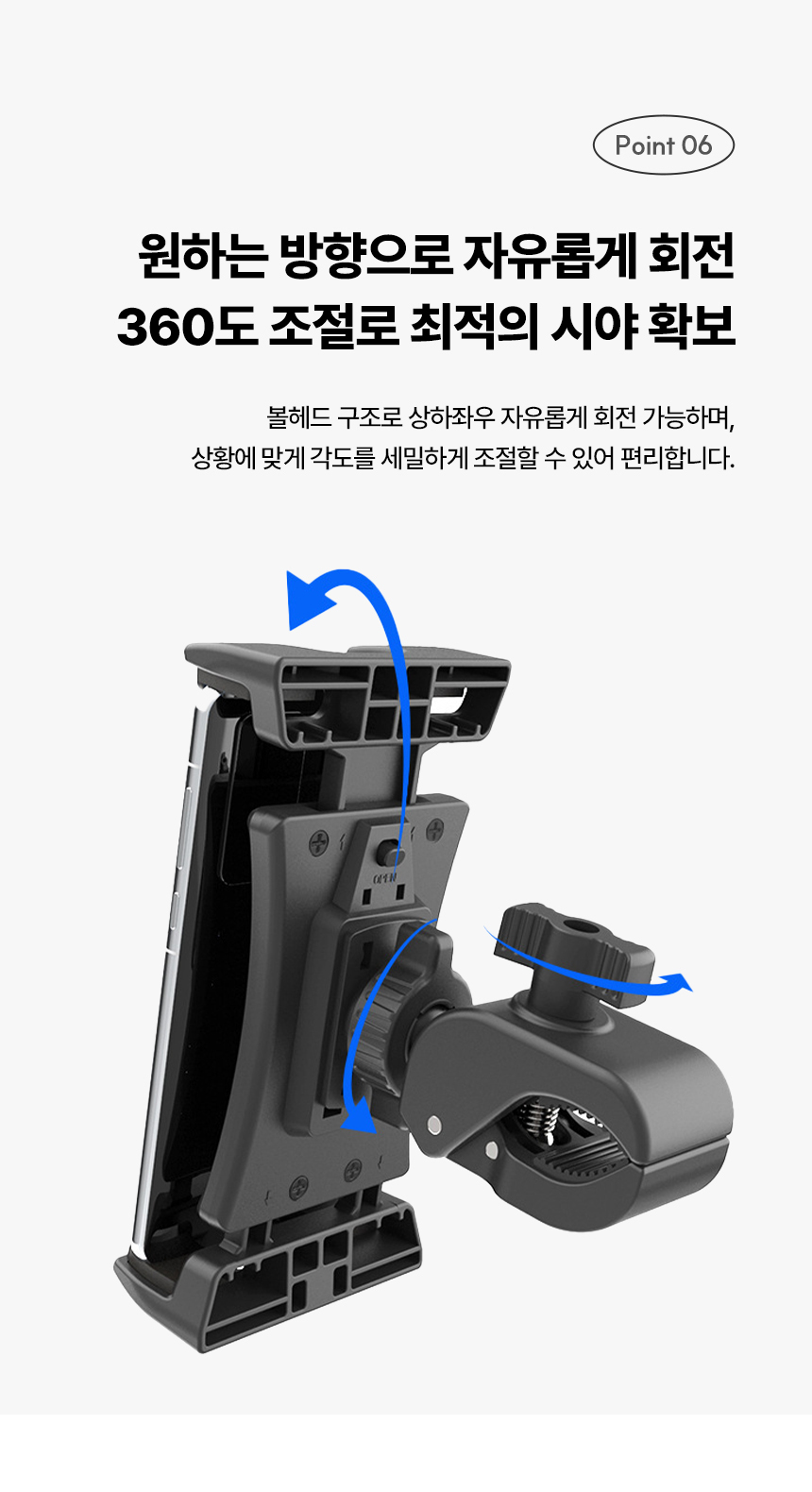 Point 06

원하는 방향으로 자유롭게 회전
360도 조절로 최적의 시야 확보

볼헤드 구조로 상하좌우 자유롭게 회전 가능하며,
상황에 맞게 각도를 세밀하게 조절할 수 있어 편리합니다.

OPEN