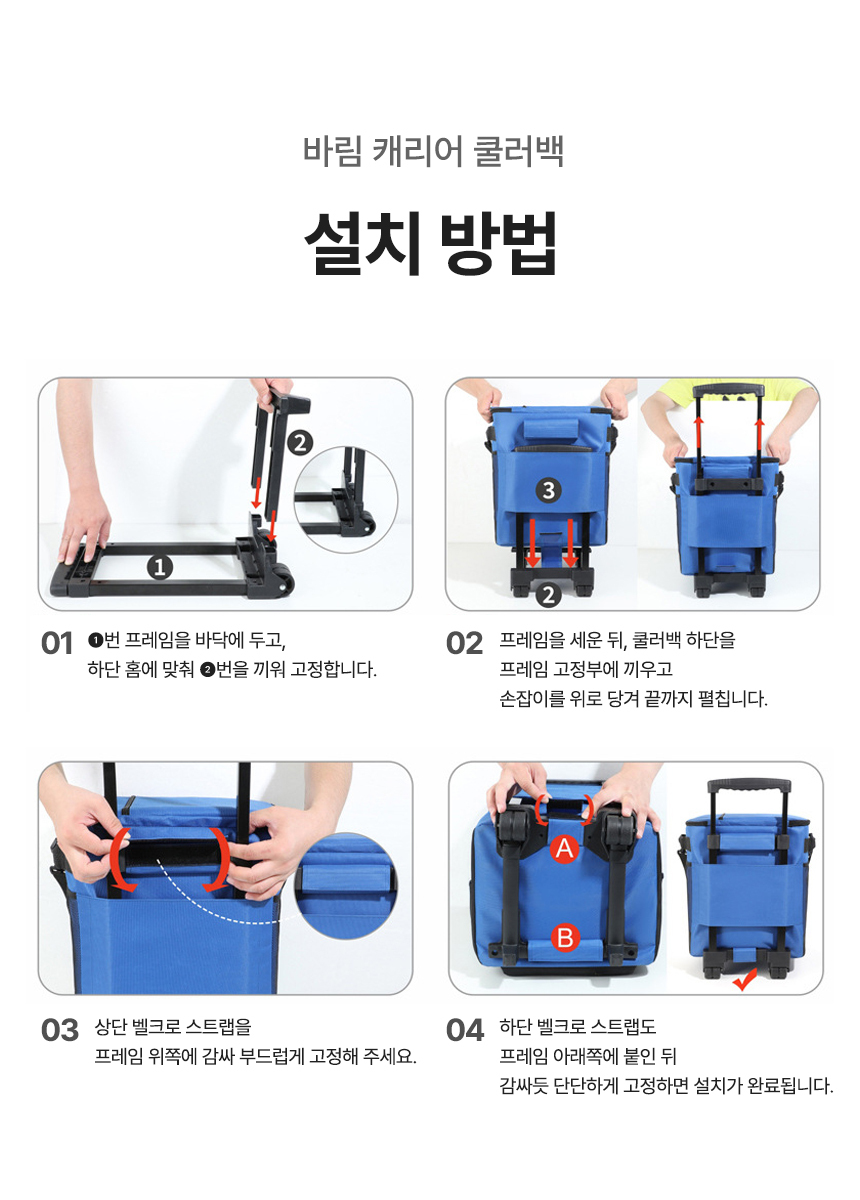 바림 캐리어 쿨러백

설치 방법

2

1

01 ❶번 프레임을 바닥에 두고, 하단 홈에 맞춰 ❷번을 끼워 고정합니다.

3

2

02 프레임을 세운 뒤, 쿨러백 하단을 프레임 고정부에 끼우고 손잡이를 위로 당겨 끝까지 펼칩니다.

03 상단 벨크로 스트랩을 프레임 위쪽에 감싸 부드럽게 고정해 주세요.

A

B

04 하단 벨크로 스트랩도 프레임 아래쪽에 붙인 뒤 감싸듯 단단하게 고정하면 설치가 완료됩니다.