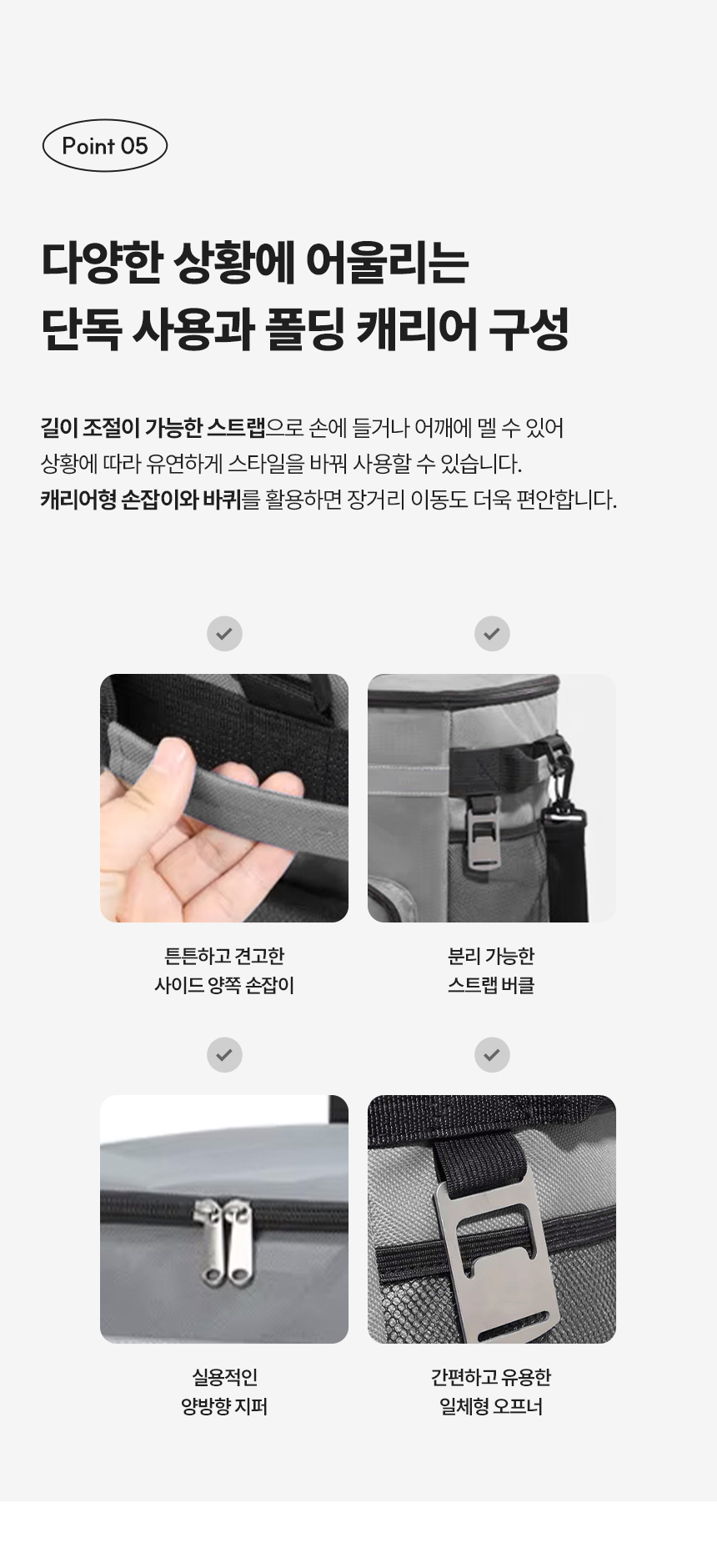 Point 05

다양한 상황에 어울리는
단독 사용과 폴딩 캐리어 구성

길이 조절이 가능한 스트랩으로 손에 들거나 어깨에 멜 수 있어
상황에 따라 유연하게 스타일을 바꿔 사용할 수 있습니다.
캐리어형 손잡이와 바퀴를 활용하면 장거리 이동도 더욱 편안합니다.

튼튼하고 견고한
사이드 양쪽 손잡이

분리 가능한
스트랩 버클

실용적인
양방향 지퍼

간편하고 유용한
일체형 오프너