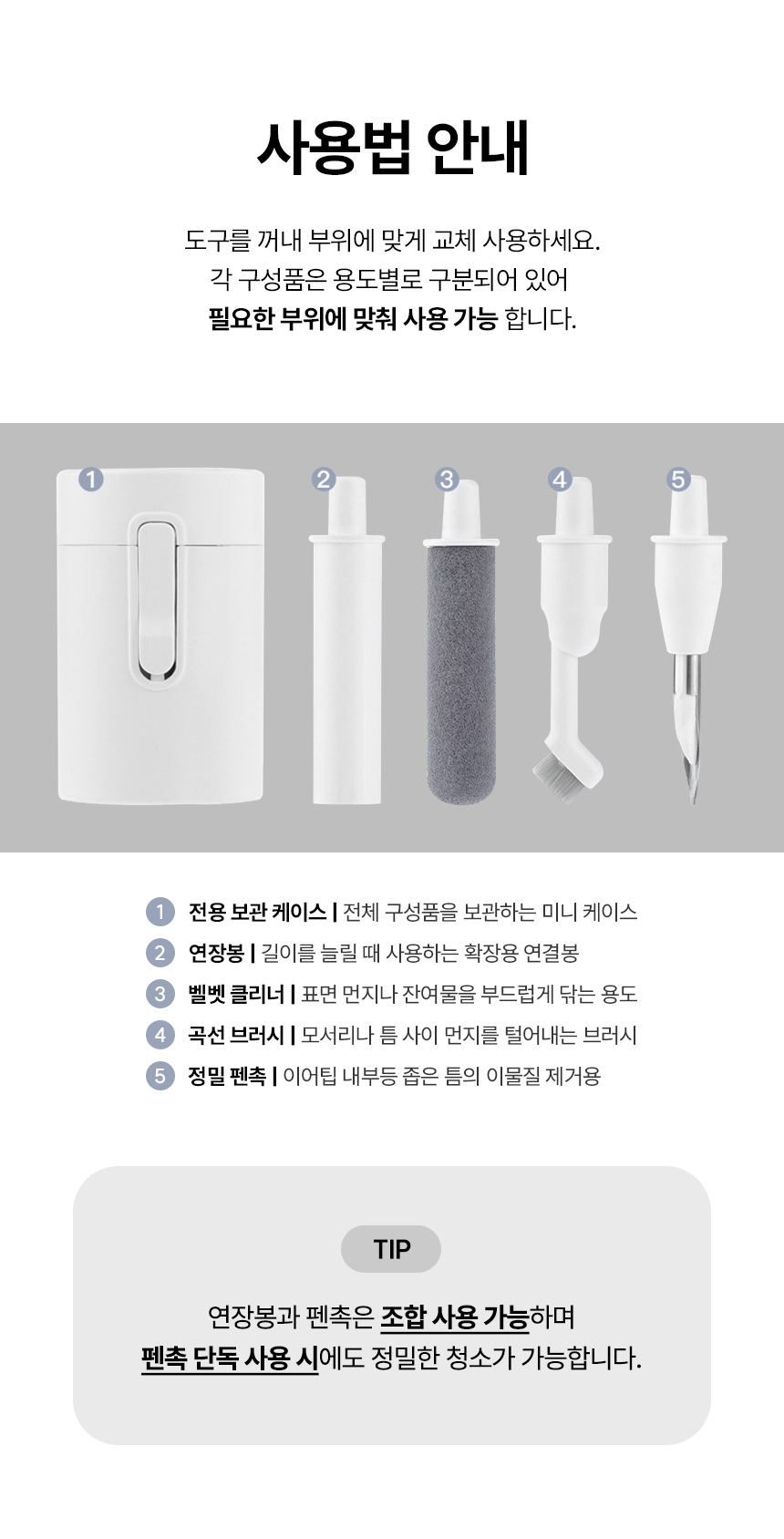 사용법 안내

도구를 꺼내 부위에 맞게 교체 사용하세요.
각 구성품은 용도별로 구분되어 있어
필요한 부위에 맞춰 사용 가능 합니다.

1 2 3 4 5

1 전용 보관 케이스 | 전체 구성품을 보관하는 미니 케이스
2 연장봉 | 길이를 늘릴 때 사용하는 확장용 연결봉
3 벨벳 클리너 | 표면 먼지나 잔여물을 부드럽게 닦는 용도
4 곡선 브러시 | 모서리나 틈 사이 먼지를 털어내는 브러시
5 정밀 펜촉 | 이어팁 내부등 좁은 틈의 이물질 제거용

TIP

연장봉과 펜촉은 조합 사용 가능하며
펜촉 단독 사용 시에도 정밀한 청소가 가능합니다.