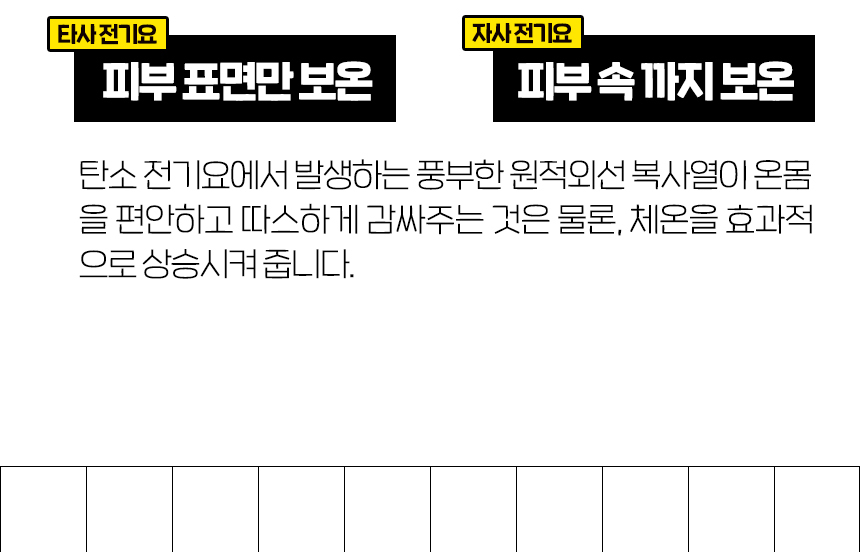 타사 전기요

피부 표면만 보온

자사 전기요

피부 속 까지 보온

탄소 전기요에서 발생하는 풍부한 원적외선 복사열이 온몸을 편안하고 따스하게 감싸주는 것은 물론, 체온을 효과적으로 상승시켜 줍니다.