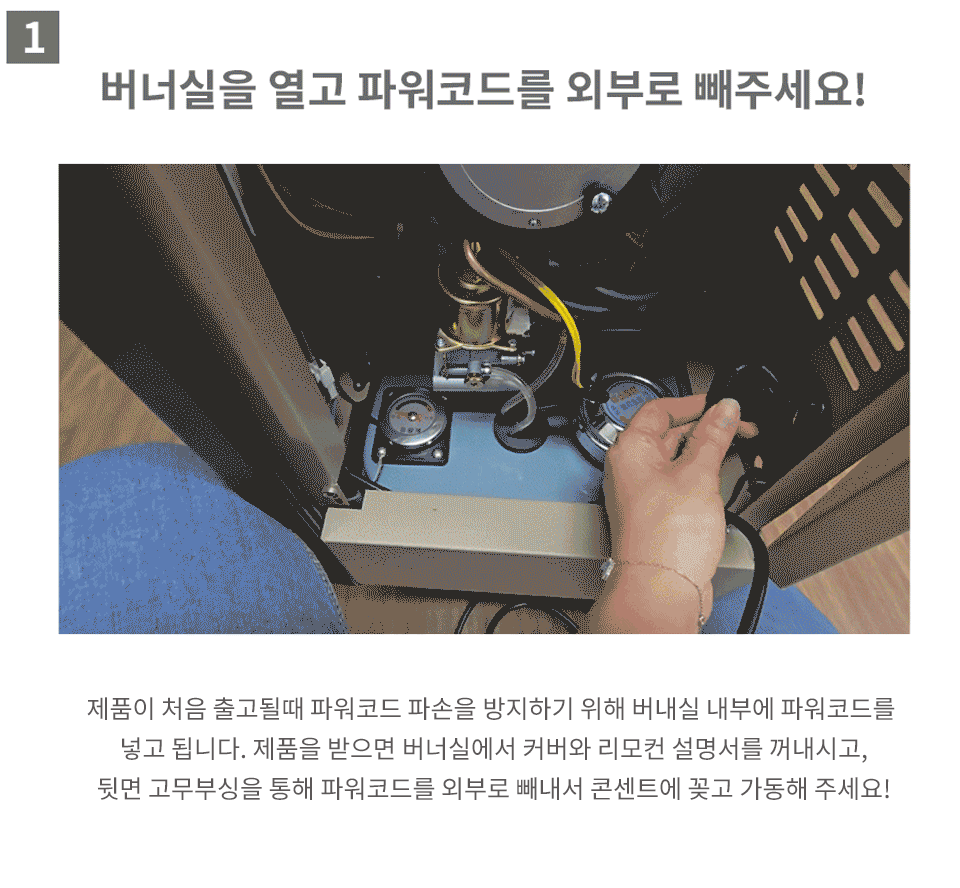 1

버너실을 열고 파워코드를 외부로 빼주세요!

제품이 처음 출고될때 파워코드 파손을 방지하기 위해 버내실 내부에 파워코드를 넣고 됩니다. 제품을 받으면 버너실에서 커버와 리모컨 설명서를 꺼내시고, 뒷면 고무부싱을 통해 파워코드를 외부로 빼내서 콘센트에 꽂고 가동해 주세요!