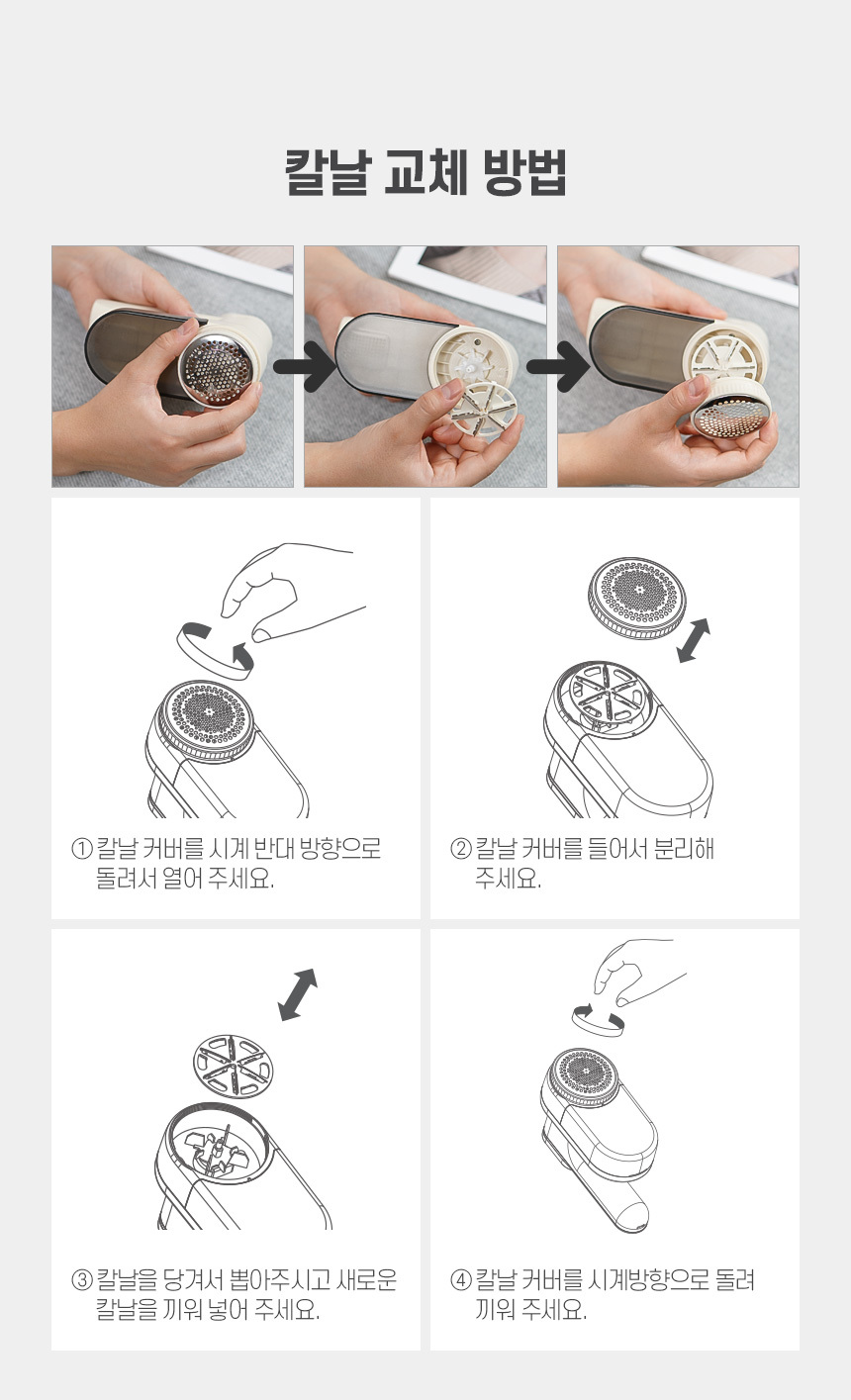 칼날 교체 방법

① 칼날 커버를 시계 반대 방향으로 돌려서 열어 주세요.

② 칼날 커버를 들어서 분리해 주세요.

③ 칼날을 당겨서 뽑아주시고 새로운 칼날을 끼워 넣어 주세요.

④ 칼날 커버를 시계방향으로 돌려 끼워 주세요.