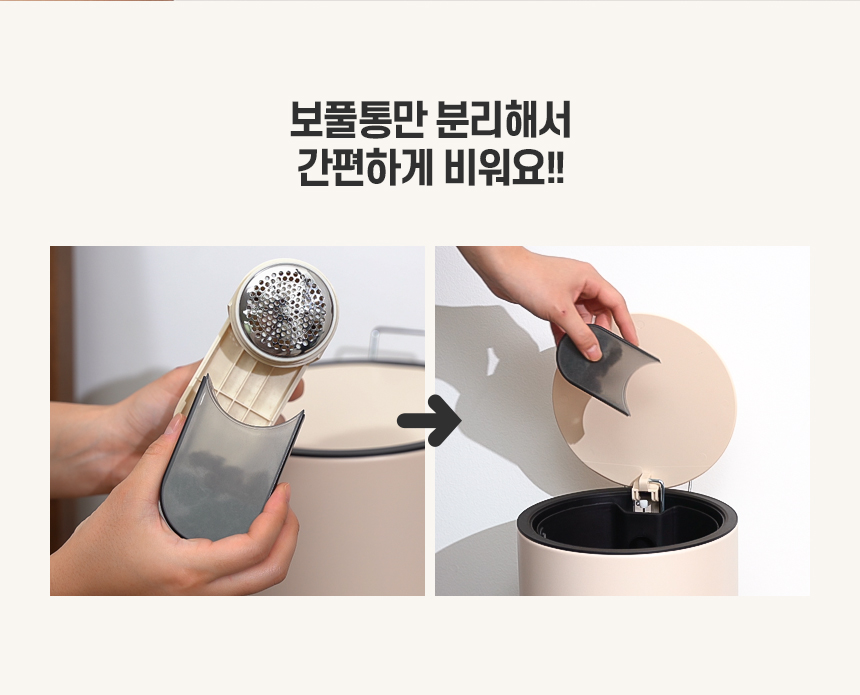 보풀통만 분리해서
간편하게 비워요!!