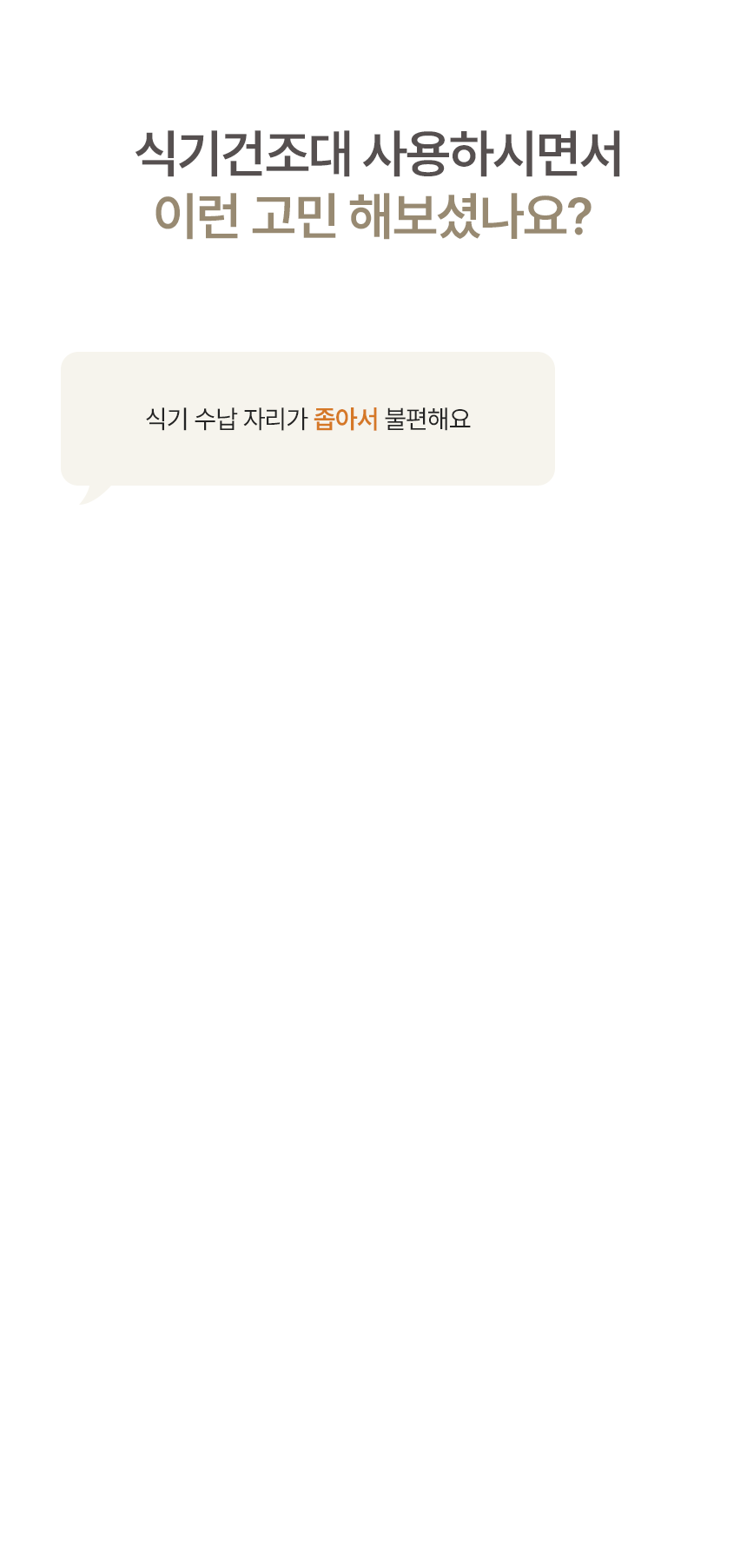 식기건조대 사용하시면서
이런 고민 해보셨나요?

식기 수납 자리가 좁아서 불편해요