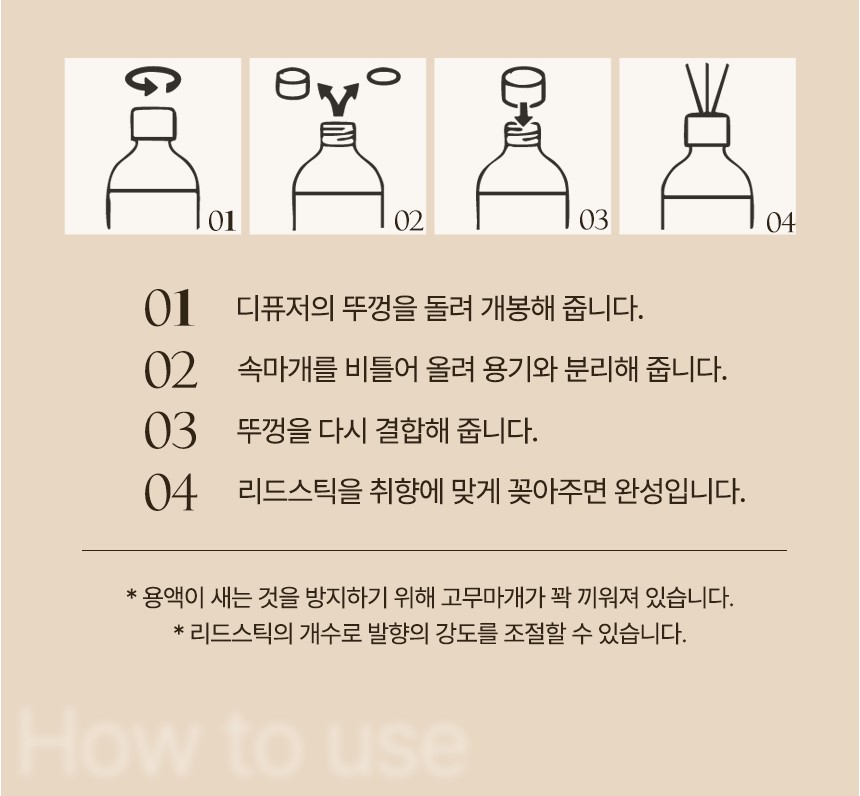 01 02 03 04

01 디퓨저의 뚜껑을 돌려 개봉해 줍니다.

02 속마개를 비틀어 올려 용기와 분리해 줍니다.

03 뚜껑을 다시 결합해 줍니다.

04 리드스틱을 취향에 맞게 꽂아주면 완성입니다.

* 용액이 새는 것을 방지하기 위해 고무마개가 꽉 끼워져 있습니다.
* 리드스틱의 개수로 발향의 강도를 조절할 수 있습니다.

How to use