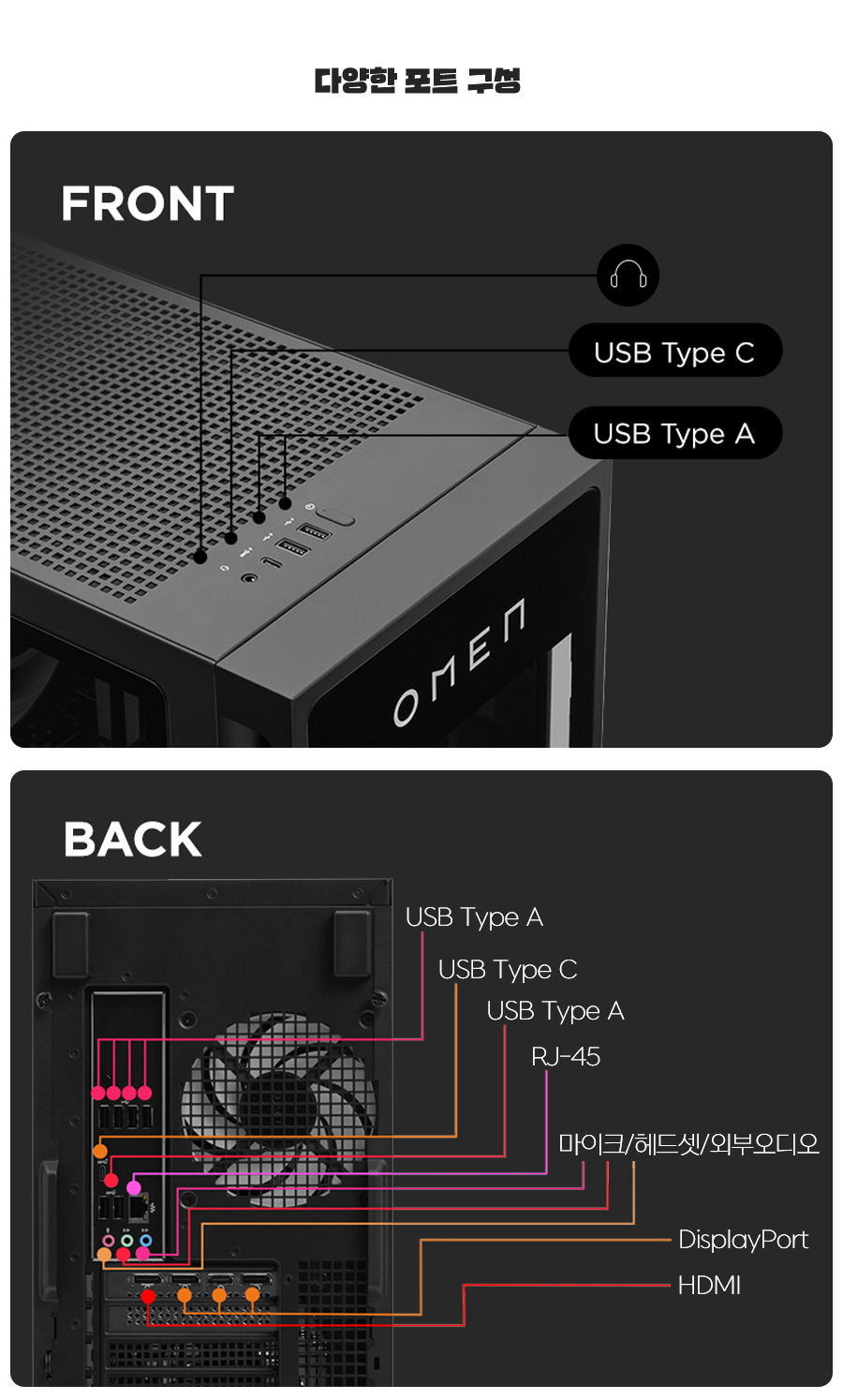 다양한 포트 구성

FRONT

USB Type C

USB Type A

OMEN

BACK

USB Type A

USB Type C

USB Type A

RJ-45

마이크/헤드셋/외부오디오

DisplayPort

HDMI