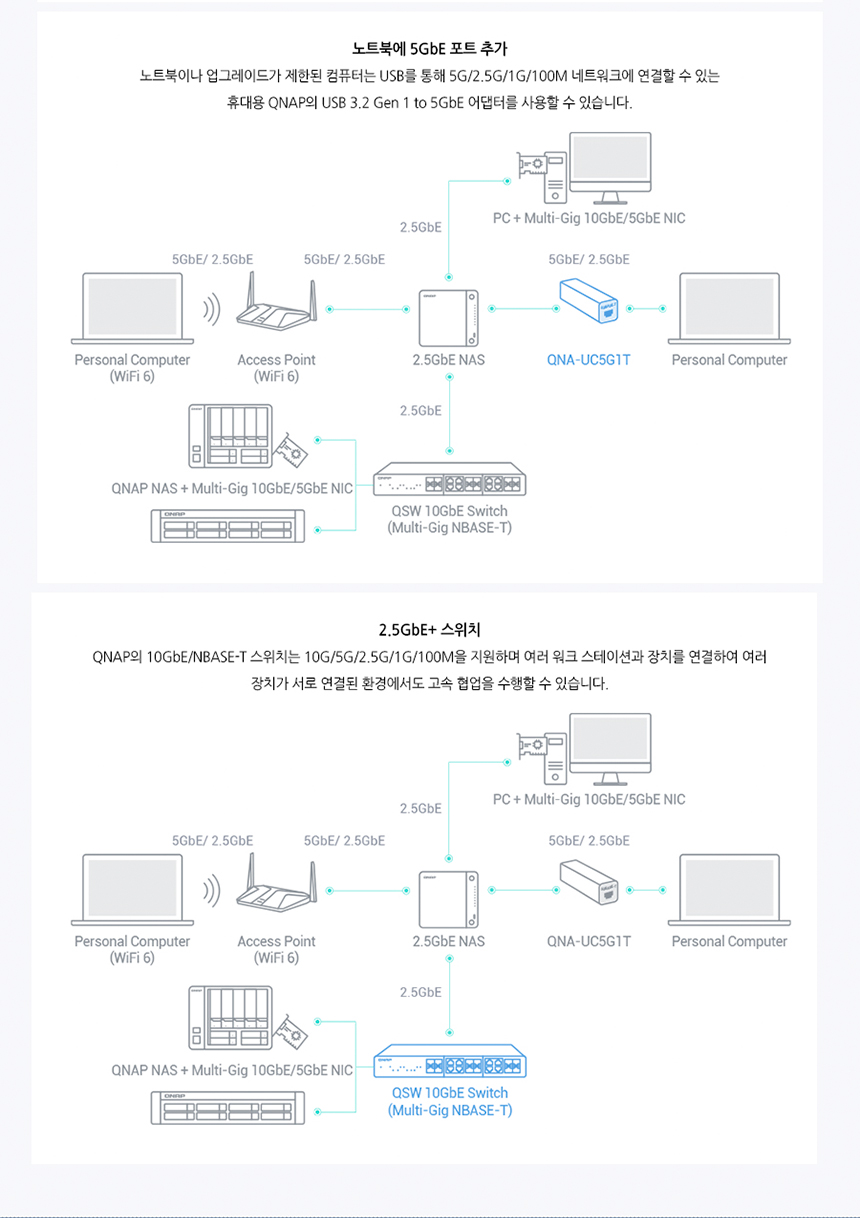 노트북에 5GbE 포트 추가

노트북이나 업그레이드가 제한된 컴퓨터는 USB를 통해 5G/2.5G/1G/100M 네트워크에 연결할 수 있는 휴대용 QNAP의 USB 3.2 Gen 1 to 5GbE 어댑터를 사용할 수 있습니다.

PC + Multi-Gig 10GbE/5GbE NIC

2.5GbE

5GbE/ 2.5GbE

5GbE/ 2.5GbE

5GbE/ 2.5GbE

Personal Computer (WiFi 6)

Access Point (WiFi 6)

2.5GbE NAS

QNA-UC5G1T

Personal Computer

2.5GbE

QNAP NAS + Multi-Gig 10GbE/5GbE NIC

QSW 10GbE Switch (Multi-Gig NBASE-T)

2.5GbE+ 스위치

QNAP의 10GbE/NBASE-T 스위치는 10G/5G/2.5G/1G/100M을 지원하며 여러 워크 스테이션과 장치를 연결하여 여러 장치가 서로 연결된 환경에서도 고속 협업을 수행할 수 있습니다.

PC + Multi-Gig 10GbE/5GbE NIC

2.5GbE

5GbE/ 2.5GbE

5GbE/ 2.5GbE

5GbE/ 2.5GbE

Personal Computer (WiFi 6)

Access Point (WiFi 6)

2.5GbE NAS

QNA-UC5G1T

Personal Computer

2.5GbE

QNAP NAS + Multi-Gig 10GbE/5GbE NIC

QSW 10GbE Switch (Multi-Gig NBASE-T)