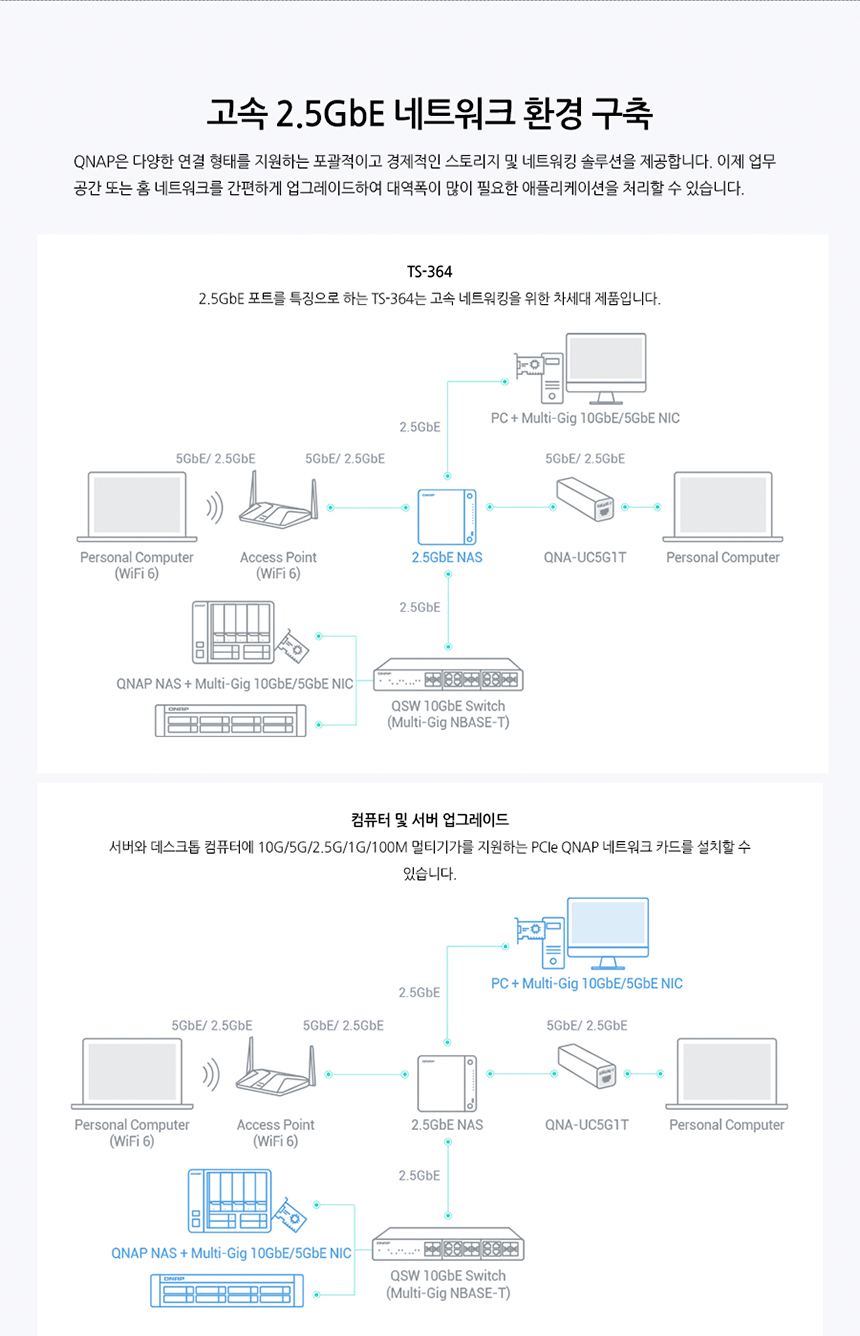 고속 2.5GbE 네트워크 환경 구축

QNAP은 다양한 연결 형태를 지원하는 포괄적이고 경제적인 스토리지 및 네트워킹 솔루션을 제공합니다. 이제 업무 공간 또는 홈 네트워크를 간편하게 업그레이드하여 대역폭이 많이 필요한 애플리케이션을 처리할 수 있습니다.

TS-364

2.5GbE 포트를 특징으로 하는 TS-364는 고속 네트워킹을 위한 차세대 제품입니다.

PC + Multi-Gig 10GbE/5GbE NIC

2.5GbE

5GbE/ 2.5GbE

5GbE/ 2.5GbE

5GbE/ 2.5GbE

Personal Computer (WiFi 6)

Access Point (WiFi 6)

2.5GbE NAS

QNA-UC5G1T

Personal Computer

2.5GbE

QNAP NAS + Multi-Gig 10GbE/5GbE NIC

QSW 10GbE Switch (Multi-Gig NBASE-T)

컴퓨터 및 서버 업그레이드

서버와 데스크톱 컴퓨터에 10G/5G/2.5G/1G/100M 멀티기가를 지원하는 PCIe QNAP 네트워크 카드를 설치할 수 있습니다.

PC + Multi-Gig 10GbE/5GbE NIC

2.5GbE

5GbE/ 2.5GbE

5GbE/ 2.5GbE

5GbE/ 2.5GbE

Personal Computer (WiFi 6)

Access Point (WiFi 6)

2.5GbE NAS

QNA-UC5G1T

Personal Computer

2.5GbE

QNAP NAS + Multi-Gig 10GbE/5GbE NIC

QSW 10GbE Switch (Multi-Gig NBASE-T)