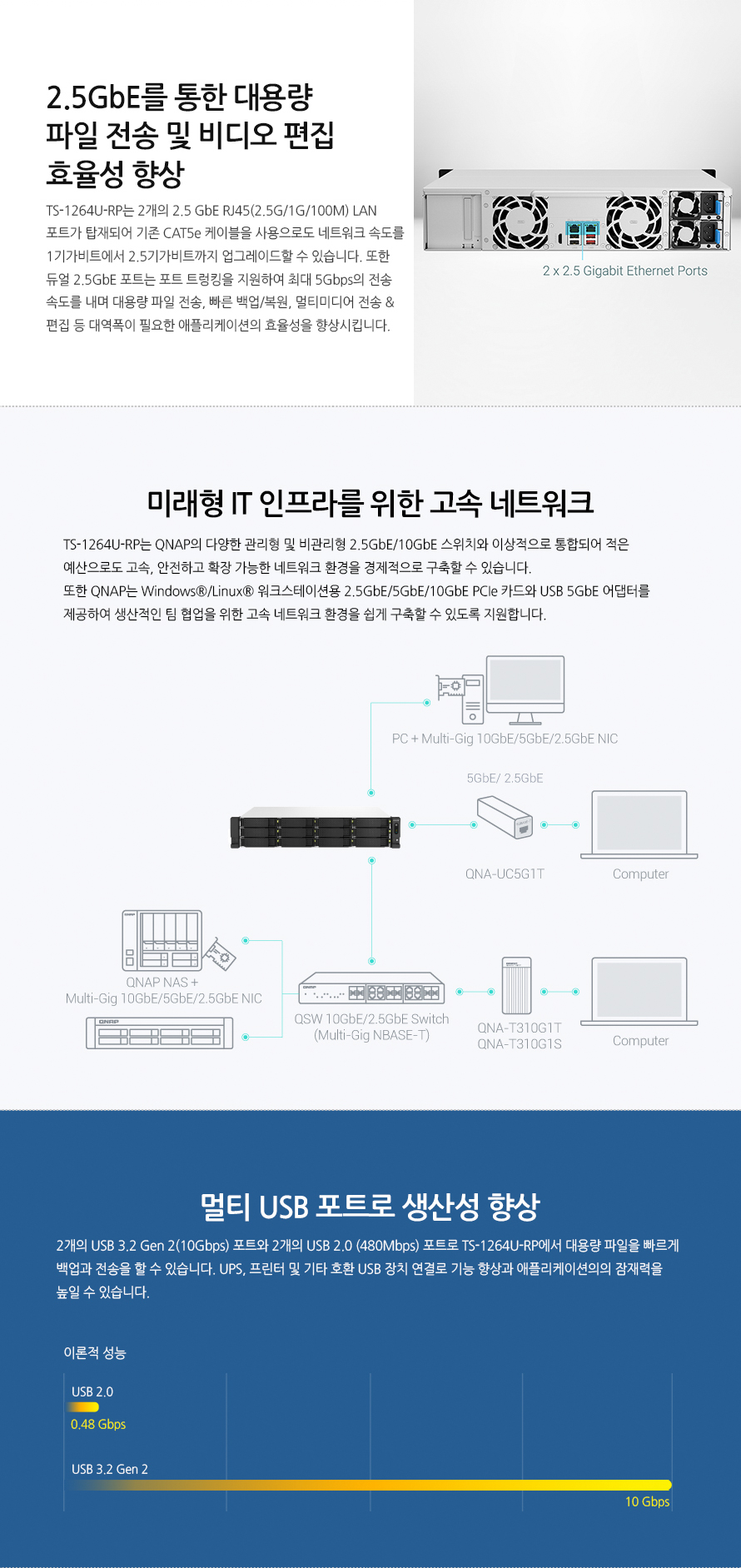 2.5GbE를 통한 대용량 파일 전송 및 비디오 편집 효율성 향상

TS-1264U-RP는 2개의 2.5 GbE RJ45(2.5G/1G/100M) LAN 포트가 탑재되어 기존 CAT5e 케이블을 사용으로도 네트워크 속도를 1기가비트에서 2.5기가비트까지 업그레이드할 수 있습니다. 또한 듀얼 2.5GbE 포트는 포트 트렁킹을 지원하여 최대 5Gbps의 전송 속도를 내며 대용량 파일 전송, 빠른 백업/복원, 멀티미디어 전송 & 편집 등 대역폭이 필요한 애플리케이션의 효율성을 향상시킵니다.

2 x 2.5 Gigabit Ethernet Ports

미래형 IT 인프라를 위한 고속 네트워크

TS-1264U-RP는 QNAP의 다양한 관리형 및 비관리형 2.5GbE/10GbE 스위치와 이상적으로 통합되어 적은 예산으로도 고속, 안전하고 확장 가능한 네트워크 환경을 경제적으로 구축할 수 있습니다.
또한 QNAP는 Windows®/Linux® 워크스테이션용 2.5GbE/5GbE/10GbE PCIe 카드와 USB 5GbE 어댑터를 제공하여 생산적인 팀 협업을 위한 고속 네트워크 환경을 쉽게 구축할 수 있도록 지원합니다.

PC + Multi-Gig 10GbE/5GbE/2.5GbE NIC

5GbE/ 2.5GbE

QNA-UC5G1T

Computer

QNAP NAS + Multi-Gig 10GbE/5GbE/2.5GbE NIC

QSW 10GbE/2.5GbE Switch (Multi-Gig NBASE-T)

QNA-T310G1T
QNA-T310G1S

Computer

멀티 USB 포트로 생산성 향상

2개의 USB 3.2 Gen 2(10Gbps) 포트와 2개의 USB 2.0 (480Mbps) 포트로 TS-1264U-RP에서 대용량 파일을 빠르게 백업과 전송을 할 수 있습니다. UPS, 프린터 및 기타 호환 USB 장치 연결로 기능 향상과 애플리케이션의의 잠재력을 높일 수 있습니다.

이론적 성능

USB 2.0
0.48 Gbps

USB 3.2 Gen 2
10 Gbps