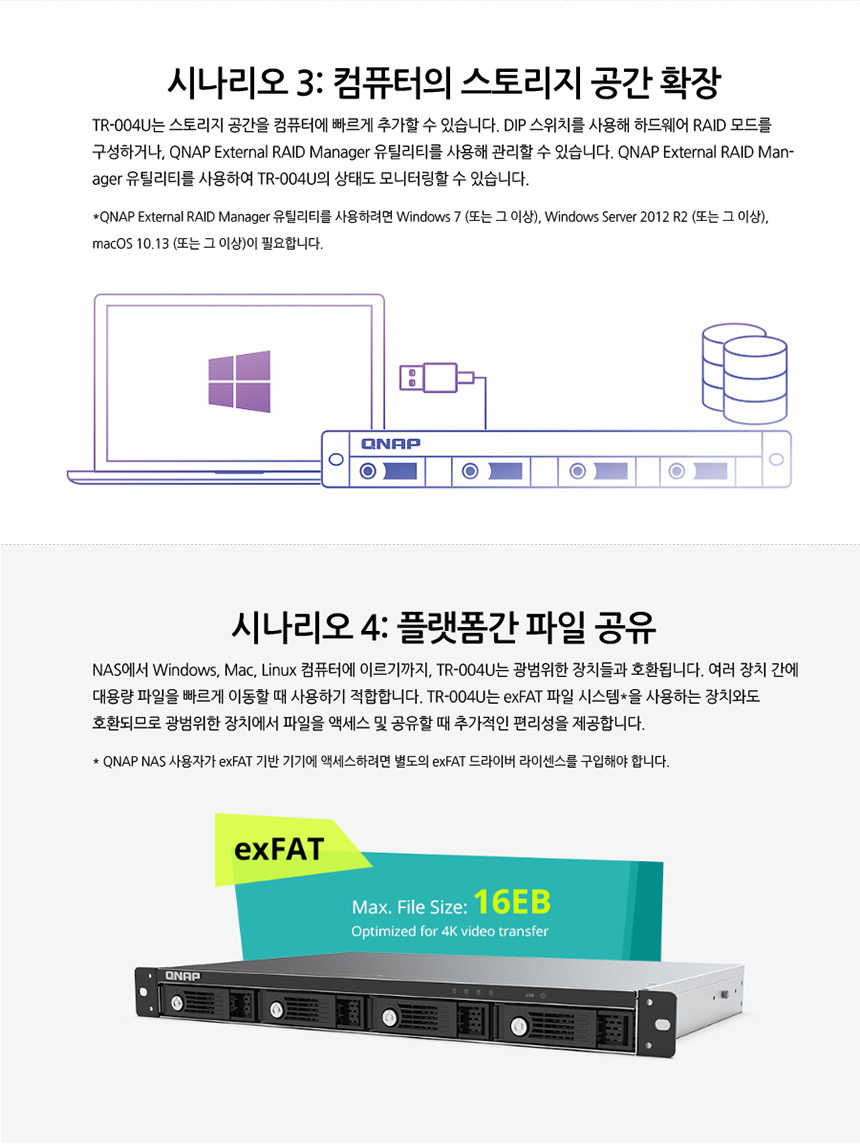 시나리오 3: 컴퓨터의 스토리지 공간 확장

TR-004U는 스토리지 공간을 컴퓨터에 빠르게 추가할 수 있습니다. DIP 스위치를 사용해 하드웨어 RAID 모드를 구성하거나, QNAP External RAID Manager 유틸리티를 사용해 관리할 수 있습니다. QNAP External RAID Manager 유틸리티를 사용하여 TR-004U의 상태도 모니터링할 수 있습니다.

*QNAP External RAID Manager 유틸리티를 사용하려면 Windows 7 (또는 그 이상), Windows Server 2012 R2 (또는 그 이상), macOS 10.13 (또는 그 이상)이 필요합니다.

QNAP

시나리오 4: 플랫폼간 파일 공유

NAS에서 Windows, Mac, Linux 컴퓨터에 이르기까지, TR-004U는 광범위한 장치들과 호환됩니다. 여러 장치 간에 대용량 파일을 빠르게 이동할 때 사용하기 적합합니다. TR-004U는 exFAT 파일 시스템*을 사용하는 장치와도 호환되므로 광범위한 장치에서 파일을 액세스 및 공유할 때 추가적인 편리성을 제공합니다.

* QNAP NAS 사용자가 exFAT 기반 기기에 액세스하려면 별도의 exFAT 드라이버 라이센스를 구입해야 합니다.

exFAT

Max. File Size: 16EB
Optimized for 4K video transfer

QNAP