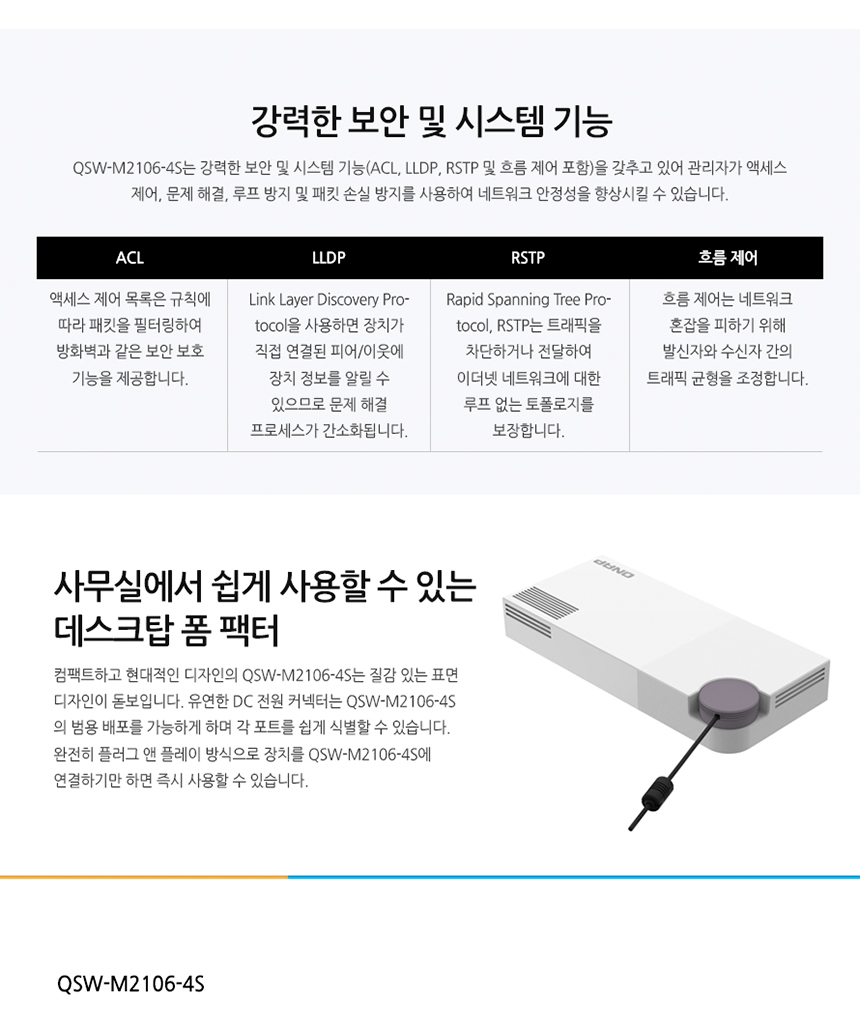 강력한 보안 및 시스템 기능

QSW-M2106-4S는 강력한 보안 및 시스템 기능(ACL, LLDP, RSTP 및 흐름 제어 포함)을 갖추고 있어 관리자가 액세스 제어, 문제 해결, 루프 방지 및 패킷 손실 방지를 사용하여 네트워크 안정성을 향상시킬 수 있습니다.

| ACL | LLDP | RSTP | 흐름 제어 |
|---|---|---|---|
| 액세스 제어 목록은 규칙에 따라 패킷을 필터링하여 방화벽과 같은 보안 보호 기능을 제공합니다. | Link Layer Discovery Protocol을 사용하면 장치가 직접 연결된 피어/이웃에 장치 정보를 알릴 수 있으므로 문제 해결 프로세스가 간소화됩니다. | Rapid Spanning Tree Protocol, RSTP는 트래픽을 차단하거나 전달하여 이더넷 네트워크에 대한 루프 없는 토폴로지를 보장합니다. | 흐름 제어는 네트워크 혼잡을 피하기 위해 발신자와 수신자 간의 트래픽 균형을 조정합니다. |

사무실에서 쉽게 사용할 수 있는 데스크탑 폼 팩터

컴팩트하고 현대적인 디자인의 QSW-M2106-4S는 질감 있는 표면 디자인이 돋보입니다. 유연한 DC 전원 커넥터는 QSW-M2106-4S의 범용 배포를 가능하게 하며 각 포트를 쉽게 식별할 수 있습니다. 완전히 플러그 앤 플레이 방식으로 장치를 QSW-M2106-4S에 연결하기만 하면 즉시 사용할 수 있습니다.

QNAP

QSW-M2106-4S