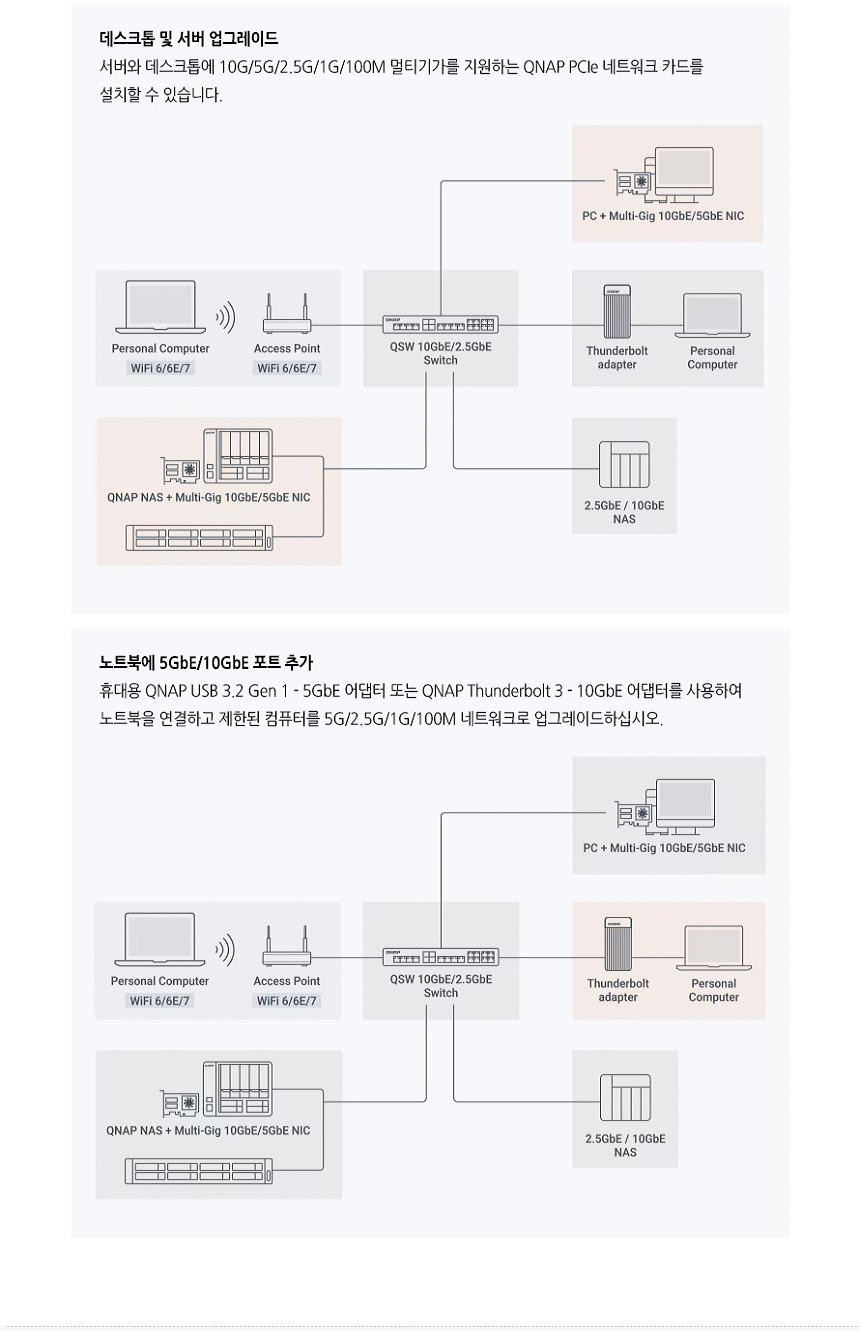 데스크톱 및 서버 업그레이드
서버와 데스크톱에 10G/5G/2.5G/1G/100M 멀티기가를 지원하는 QNAP PCIe 네트워크 카드를 설치할 수 있습니다.

PC + Multi-Gig 10GbE/5GbE NIC

Personal Computer
WiFi 6/6E/7

Access Point
WiFi 6/6E/7

QNAP
QSW 10GbE/2.5GbE
Switch

QNAP
Thunderbolt adapter

Personal Computer

QNAP NAS + Multi-Gig 10GbE/5GbE NIC

2.5GbE / 10GbE
NAS

노트북에 5GbE/10GbE 포트 추가
휴대용 QNAP USB 3.2 Gen 1 - 5GbE 어댑터 또는 QNAP Thunderbolt 3 - 10GbE 어댑터를 사용하여 노트북을 연결하고 제한된 컴퓨터를 5G/2.5G/1G/100M 네트워크로 업그레이드하십시오.

PC + Multi-Gig 10GbE/5GbE NIC

Personal Computer
WiFi 6/6E/7

Access Point
WiFi 6/6E/7

QNAP
QSW 10GbE/2.5GbE
Switch

QNAP
Thunderbolt adapter

Personal Computer

QNAP NAS + Multi-Gig 10GbE/5GbE NIC

2.5GbE / 10GbE
NAS