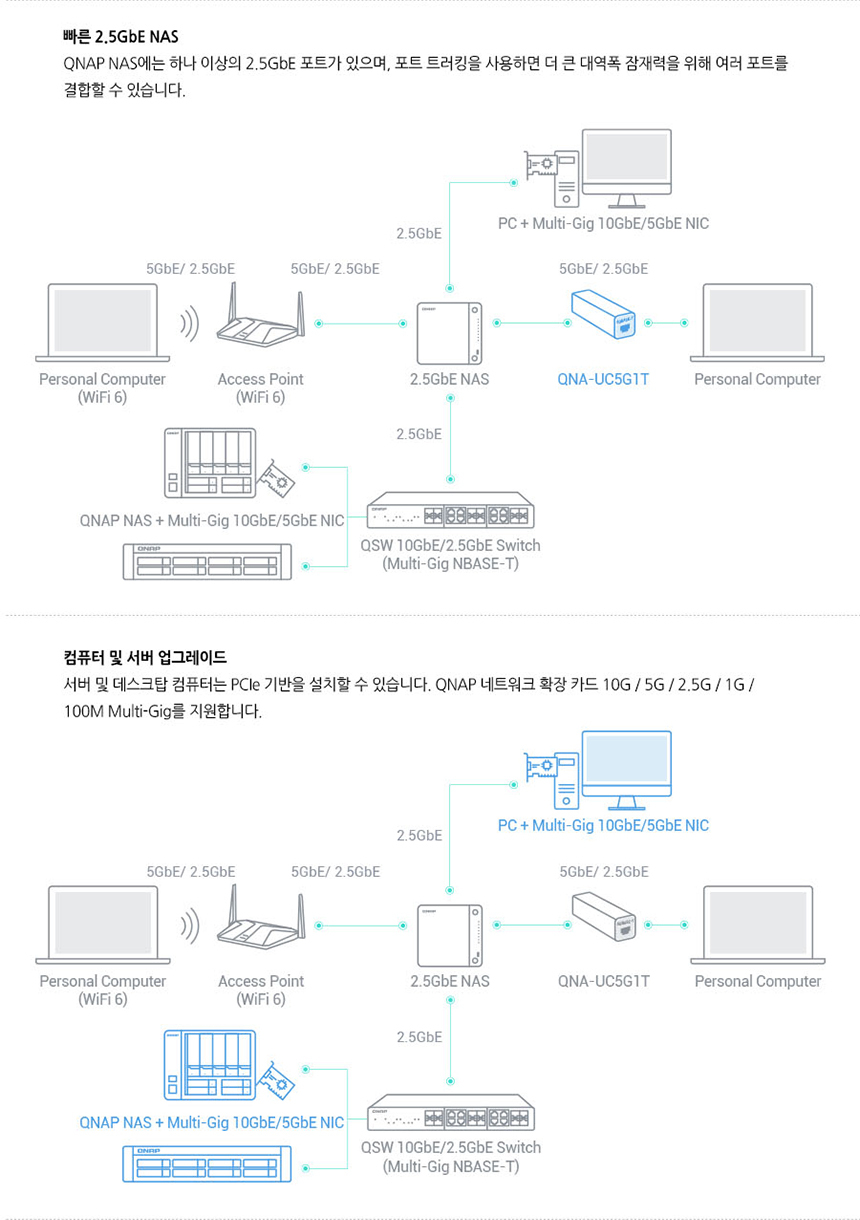 빠른 2.5GbE NAS
QNAP NAS에는 하나 이상의 2.5GbE 포트가 있으며, 포트 트러킹을 사용하면 더 큰 대역폭 잠재력을 위해 여러 포트를 결합할 수 있습니다.

PC + Multi-Gig 10GbE/5GbE NIC
2.5GbE
5GbE/ 2.5GbE
5GbE/ 2.5GbE
5GbE/ 2.5GbE
Personal Computer (WiFi 6)
Access Point (WiFi 6)
2.5GbE NAS
QNA-UC5G1T
Personal Computer
2.5GbE
QNAP NAS + Multi-Gig 10GbE/5GbE NIC
QSW 10GbE/2.5GbE Switch (Multi-Gig NBASE-T)

컴퓨터 및 서버 업그레이드
서버 및 데스크탑 컴퓨터는 PCIe 기반을 설치할 수 있습니다. QNAP 네트워크 확장 카드 10G / 5G / 2.5G / 1G / 100M Multi-Gig를 지원합니다.

PC + Multi-Gig 10GbE/5GbE NIC
2.5GbE
5GbE/ 2.5GbE
5GbE/ 2.5GbE
5GbE/ 2.5GbE
Personal Computer (WiFi 6)
Access Point (WiFi 6)
2.5GbE NAS
QNA-UC5G1T
Personal Computer
2.5GbE
QNAP NAS + Multi-Gig 10GbE/5GbE NIC
QSW 10GbE/2.5GbE Switch (Multi-Gig NBASE-T)