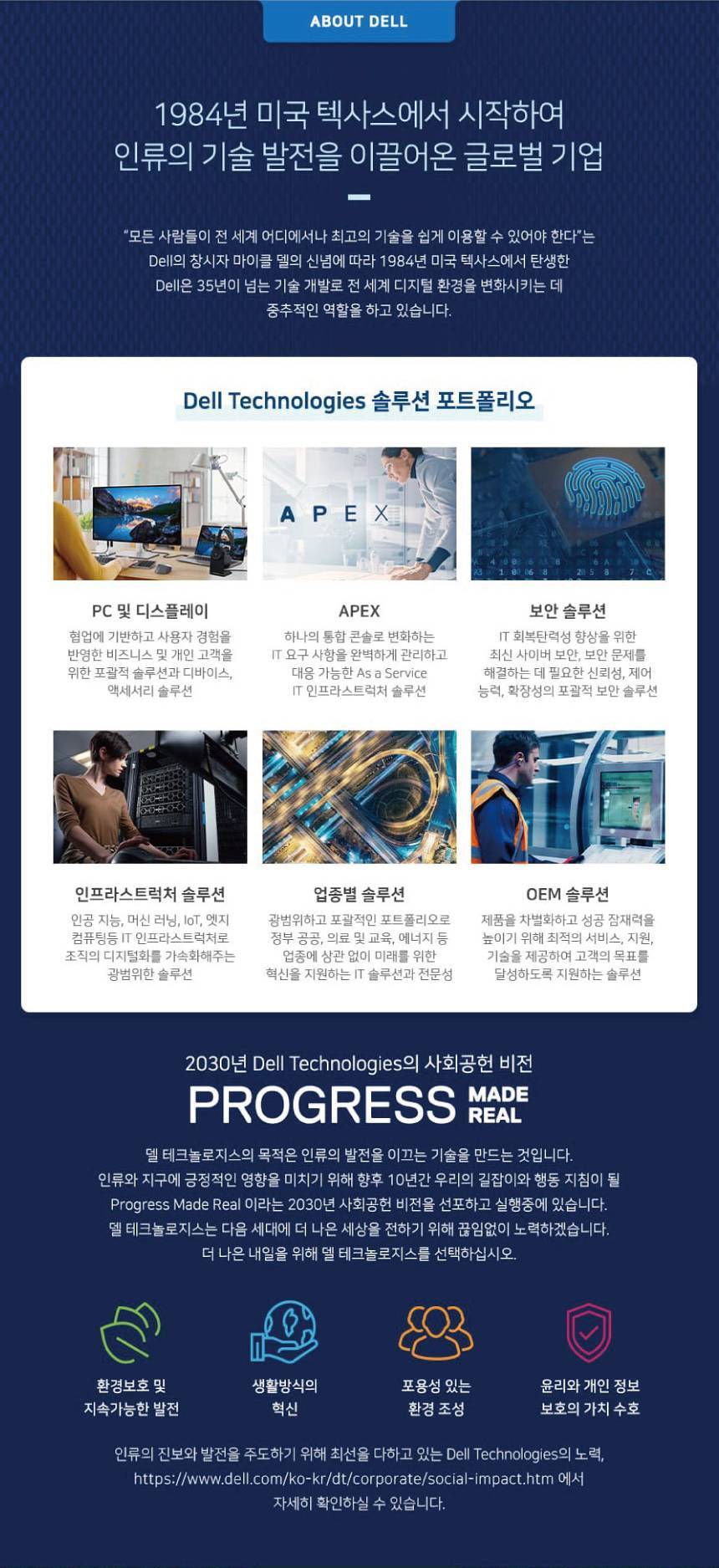 ABOUT DELL

1984년 미국 텍사스에서 시작하여
인류의 기술 발전을 이끌어온 글로벌 기업

"모든 사람들이 전 세계 어디에서나 최고의 기술을 쉽게 이용할 수 있어야 한다"는 Dell의 창시자 마이클 델의 신념에 따라 1984년 미국 텍사스에서 탄생한 Dell은 35년이 넘는 기술 개발로 전 세계 디지털 환경을 변화시키는 데 중추적인 역할을 하고 있습니다.

Dell Technologies 솔루션 포트폴리오

APEX

PC 및 디스플레이
협업에 기반하고 사용자 경험을 반영한 비즈니스 및 개인 고객을 위한 포괄적 솔루션과 디바이스, 액세서리 솔루션

APEX
하나의 통합 콘솔로 변화하는 IT 요구 사항을 완벽하게 관리하고 대응 가능한 As a Service IT 인프라스트럭처 솔루션

보안 솔루션
IT 회복탄력성 향상을 위한 최신 사이버 보안, 보안 문제를 해결하는 데 필요한 신뢰성, 제어 능력, 확장성의 포괄적 보안 솔루션

인프라스트럭처 솔루션
인공 지능, 머신 러닝, IoT, 엣지 컴퓨팅등 IT 인프라스트럭처로 조직의 디지털화를 가속화해주는 광범위한 솔루션

업종별 솔루션
광범위하고 포괄적인 포트폴리오로 정부 공공, 의료 및 교육, 에너지 등 업종에 상관 없이 미래를 위한 혁신을 지원하는 IT 솔루션과 전문성

OEM 솔루션
제품을 차별화하고 성공 잠재력을 높이기 위해 최적의 서비스, 지원, 기술을 제공하여 고객의 목표를 달성하도록 지원하는 솔루션

2030년 Dell Technologies의 사회공헌 비전
PROGRESS MADE REAL

델 테크놀로지스의 목적은 인류의 발전을 이끄는 기술을 만드는 것입니다. 인류와 지구에 긍정적인 영향을 미치기 위해 향후 10년간 우리의 길잡이와 행동 지침이 될 Progress Made Real 이라는 2030년 사회공헌 비전을 선포하고 실행중에 있습니다. 델 테크놀로지스는 다음 세대에 더 나은 세상을 전하기 위해 끊임없이 노력하겠습니다. 더 나은 내일을 위해 델 테크놀로지스를 선택하십시오.

환경보호 및 지속가능한 발전

생활방식의 혁신

포용성 있는 환경 조성

윤리와 개인 정보 보호의 가치 수호

인류의 진보와 발전을 주도하기 위해 최선을 다하고 있는 Dell Technologies의 노력, https://www.dell.com/ko-kr/dt/corporate/social-impact.htm 에서 자세히 확인하실 수 있습니다.