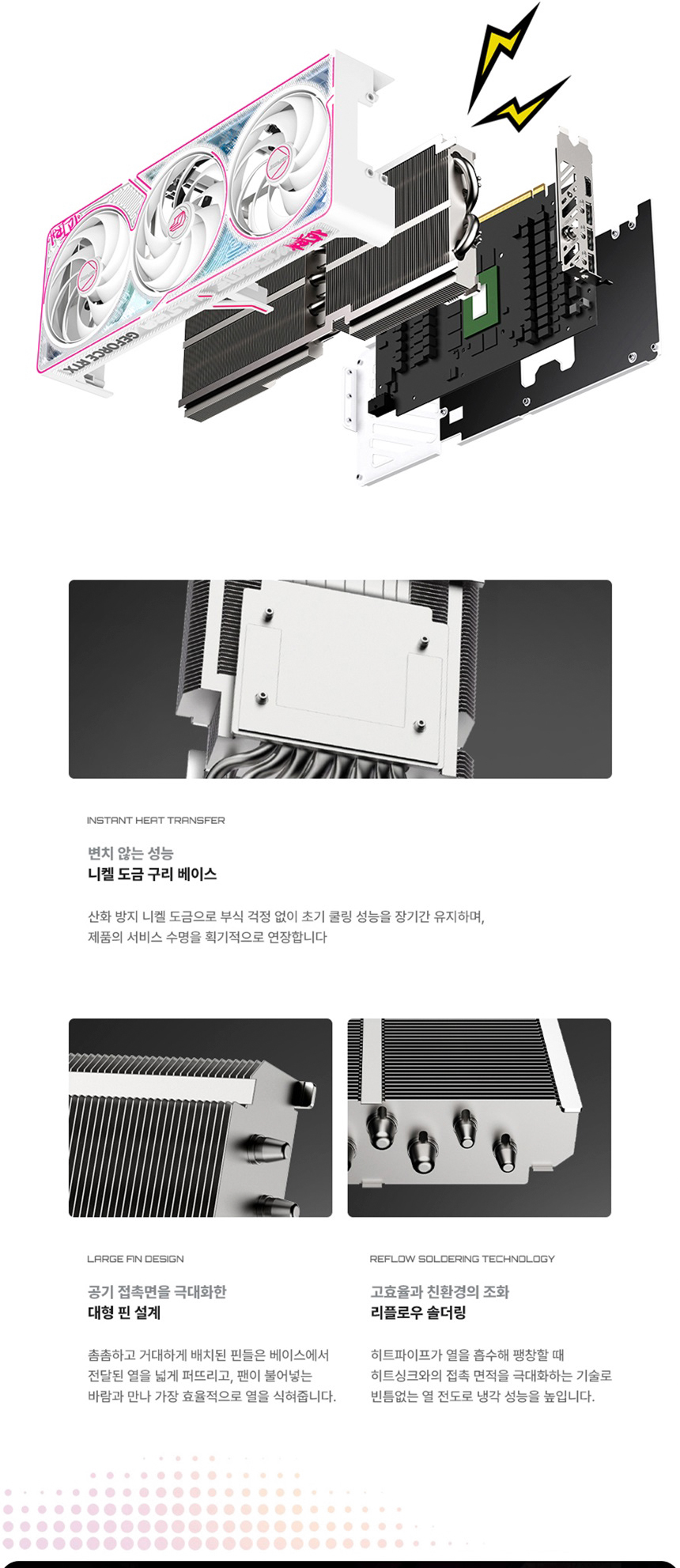 GEFORCE RTX

INSTANT HEAT TRANSFER

변치 않는 성능
니켈 도금 구리 베이스

산화 방지 니켈 도금으로 부식 걱정 없이 초기 쿨링 성능을 장기간 유지하며, 제품의 서비스 수명을 획기적으로 연장합니다

LARGE FIN DESIGN

공기 접촉면을 극대화한
대형 핀 설계

촘촘하고 거대하게 배치된 핀들은 베이스에서 전달된 열을 넓게 퍼뜨리고, 팬이 불어넣는 바람과 만나 가장 효율적으로 열을 식혀줍니다.

REFLOW SOLDERING TECHNOLOGY

고효율과 친환경의 조화
리플로우 솔더링

히트파이프가 열을 흡수해 팽창할 때 히트싱크와의 접촉 면적을 극대화하는 기술로 빈틈없는 열 전도로 냉각 성능을 높입니다.